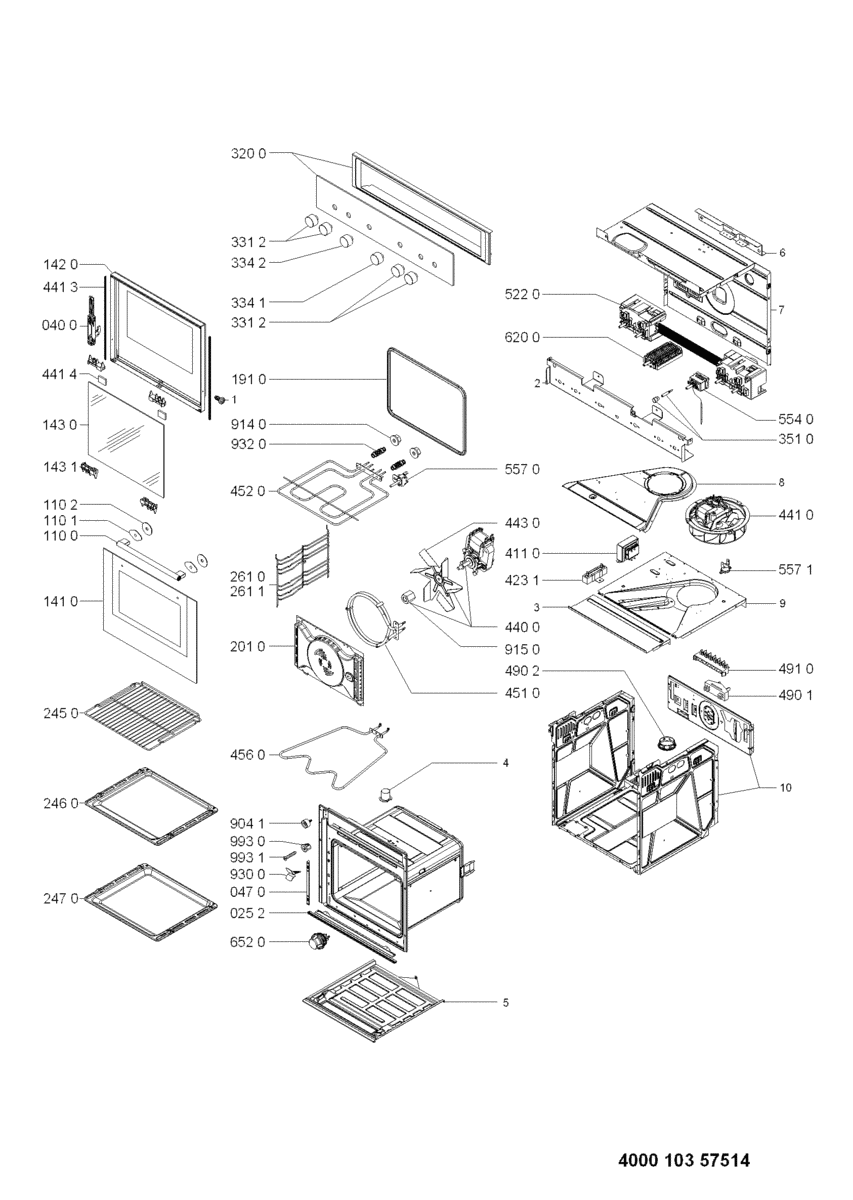 320 0
331 2
334 2
334 1
331 2
142 0
441 3
040 0
441 4
1
143 0
143 1
110 2
110 1
110 0
141 0
245 0
246 0
247 0
191 0
914 0
932 0
452 0
557 0
443 0
261 0
261 1
201 0
440 0
915 0
451 0
456 0
4
904 1
993 0
993 1
930 0
047 0
025 2
652 0
5
6
7
522 0
620 0
2
554 0
351 0
8
441 0
411 0
423 1
557 1
3
9
490 2
491 0
490 1
10
4000 103 57514