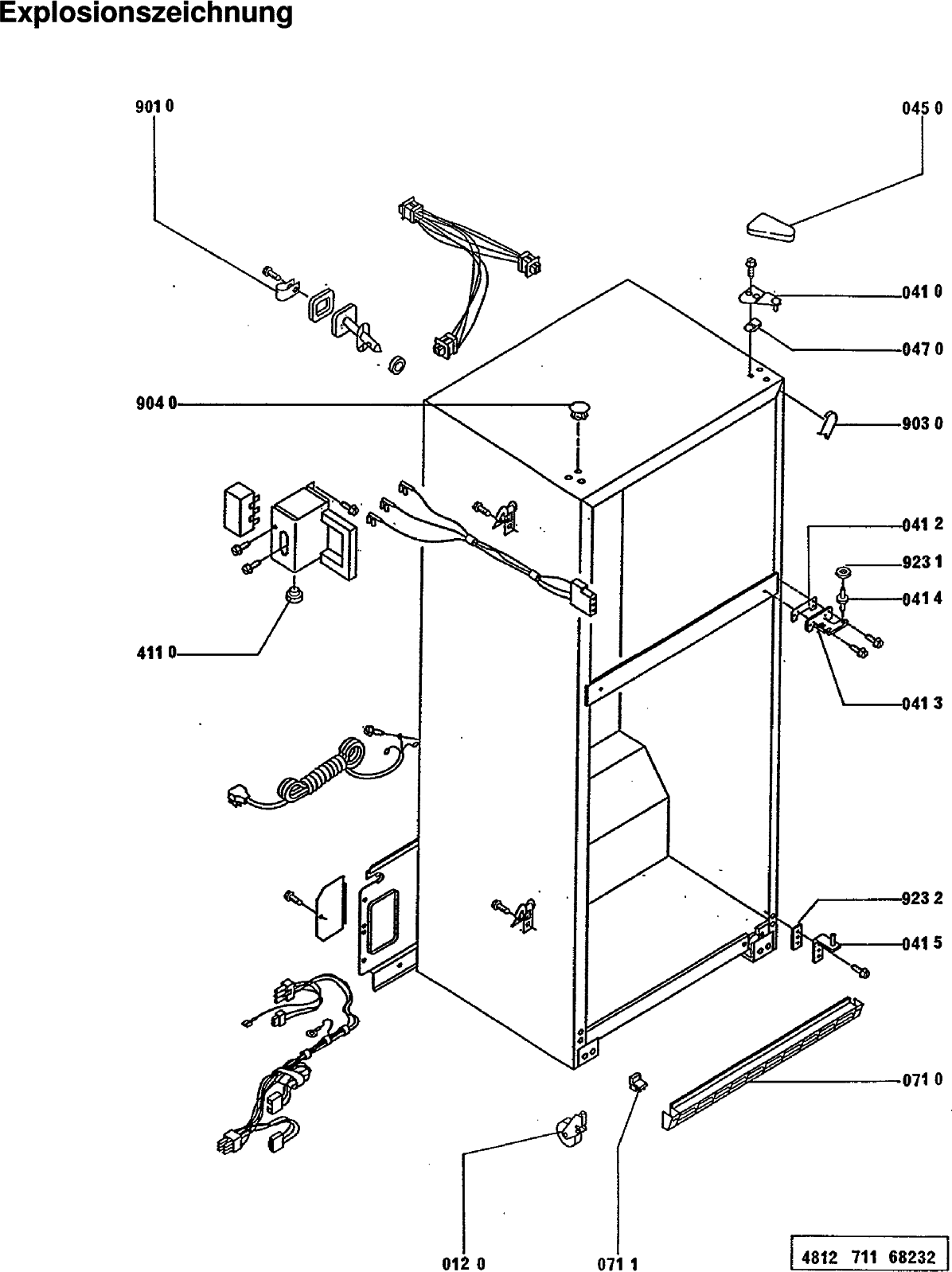 Explosionszeichnung

901 0

045 0

041 0

047 0

904 0

903 0

041 2

923 1

041 4

411 0

041 3

923 2

041 5

071 0

012 0

071 1

4812 711 68232