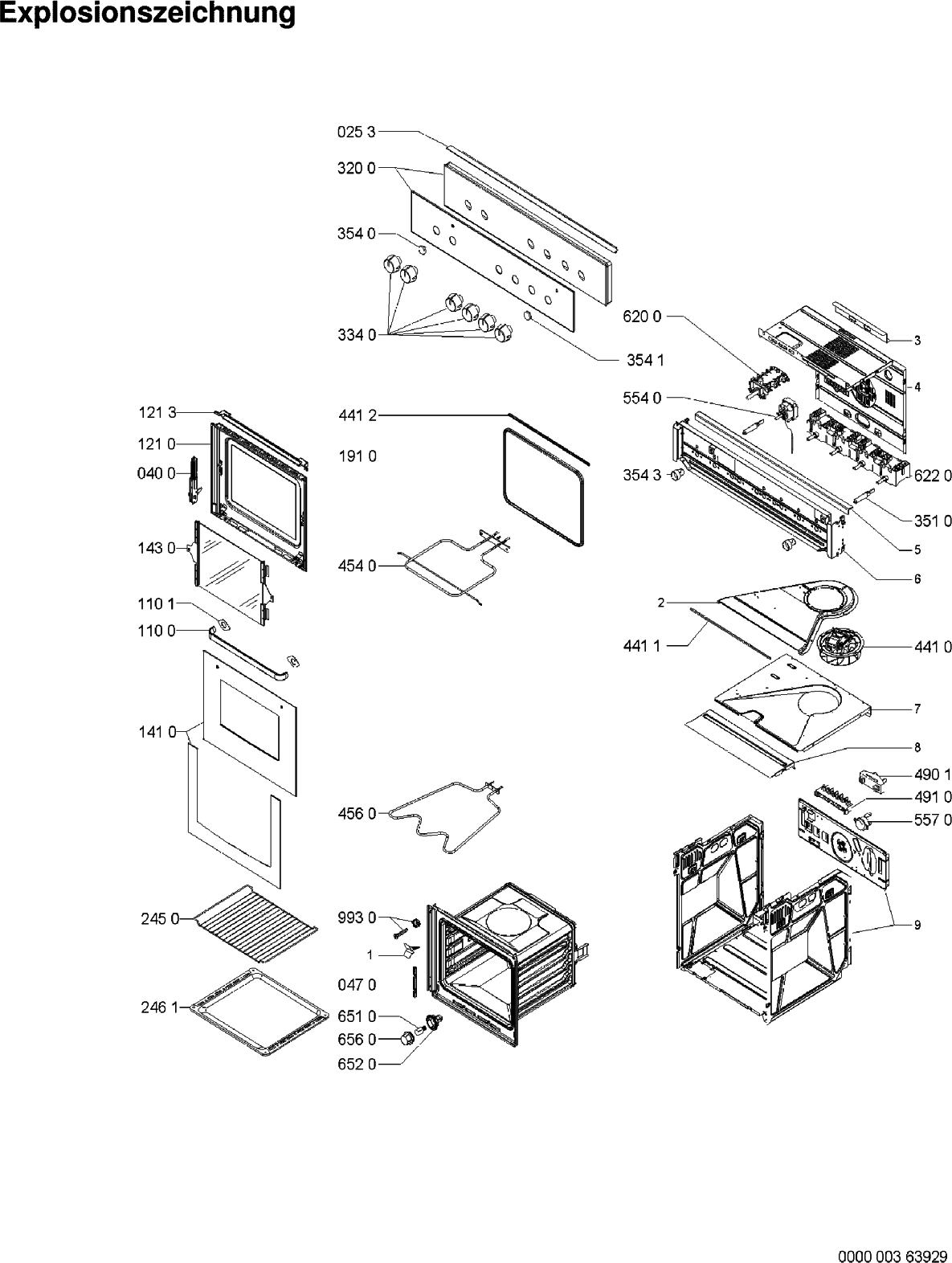 Explosionszeichnung

025 3
320 0
354 0
334 0
354 1
620 0
3
4
554 0
354 3
622 0
351 0
5
6
121 3
121 0
040 0
143 0
110 1
110 0
141 0
441 2
191 0
454 0
2
441 1
441 0
7
8
490 1
491 0
557 0
456 0
9
245 0
246 1
993 0
1
047 0
651 0
656 0
652 0

0000 003 63929