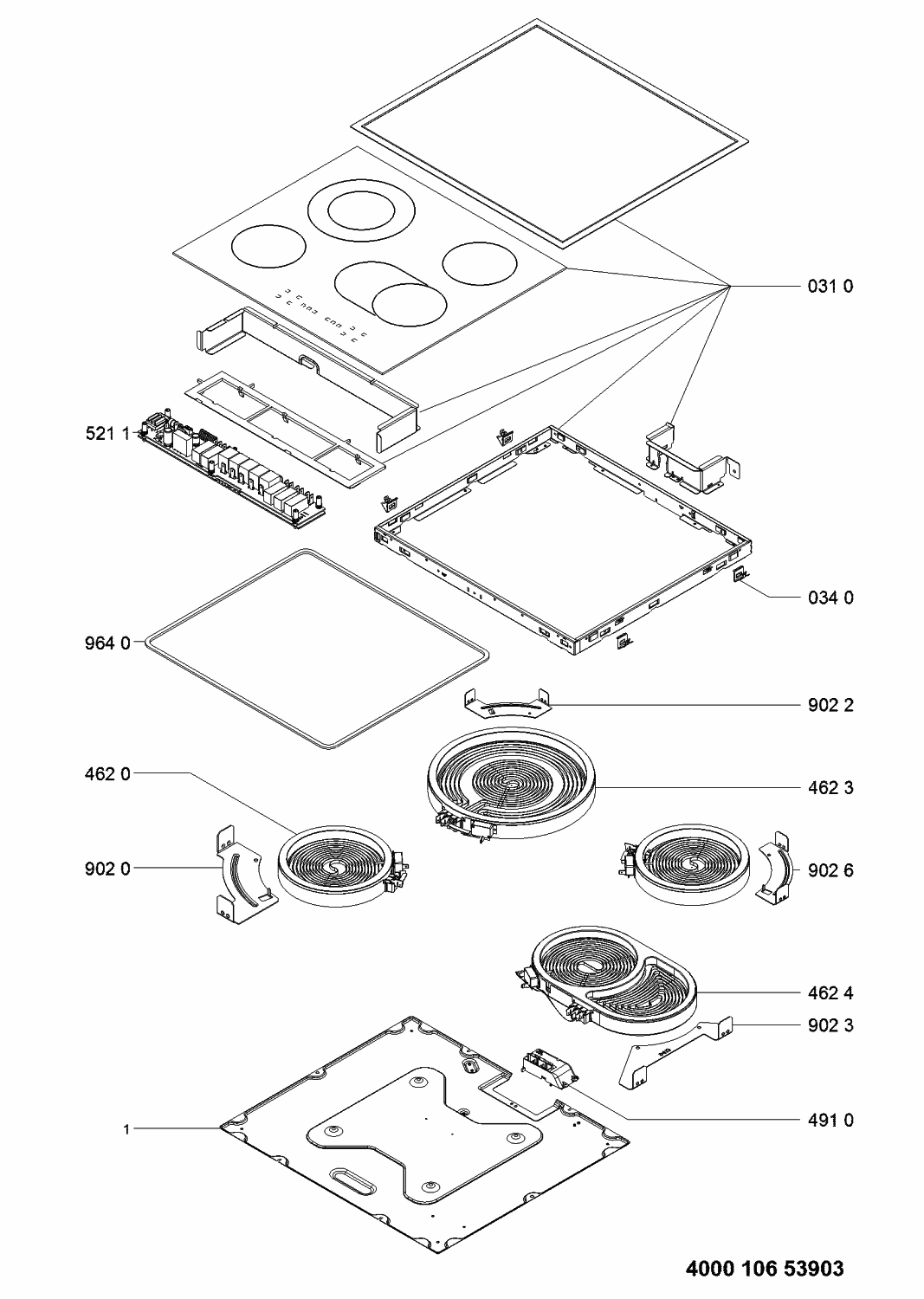 031 0

521 1

034 0

964 0

902 2

462 0

462 3

902 0

902 6

462 4

902 3

491 0

1

4000 106 53903