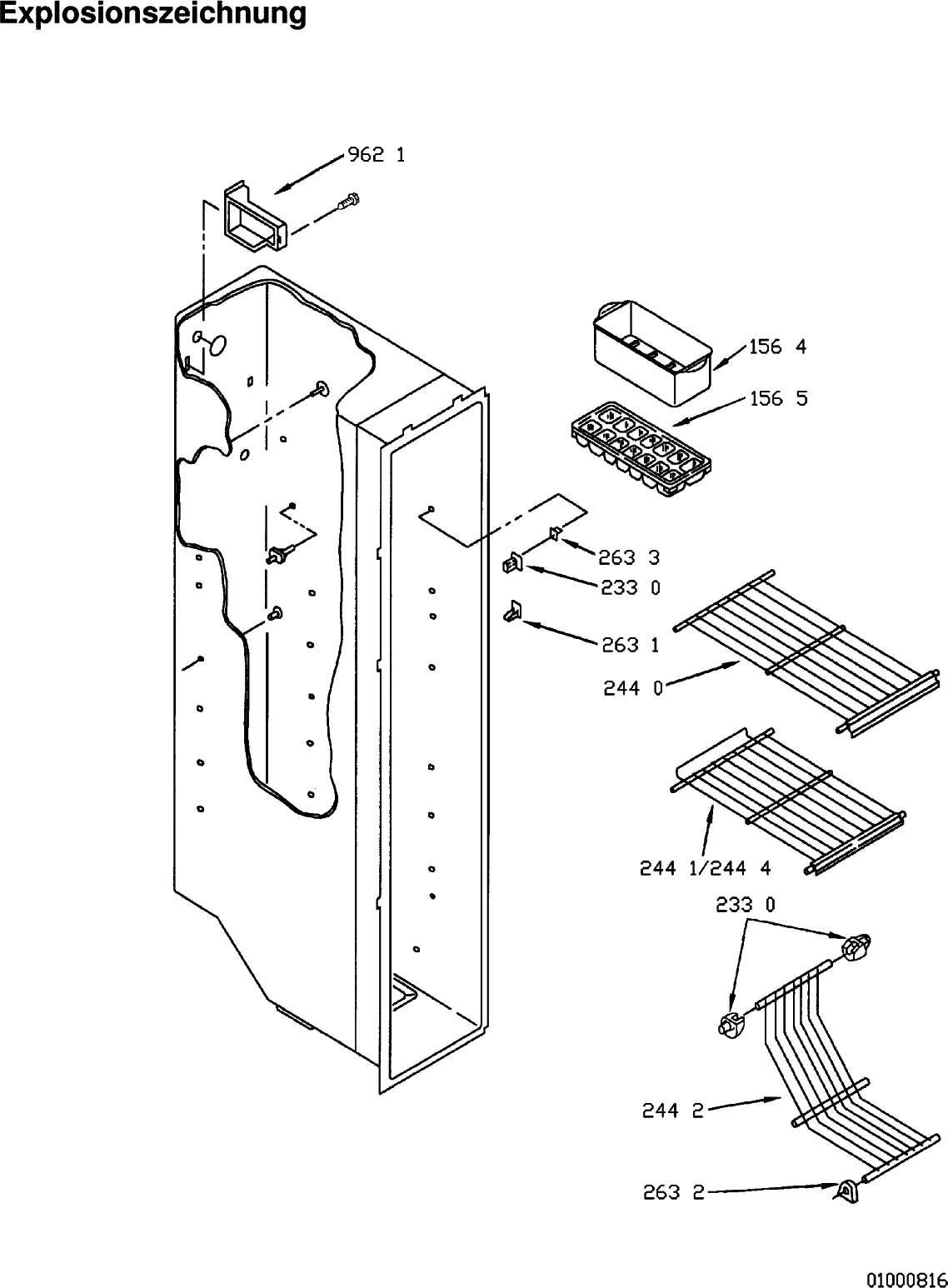 Explosionszeichnung

962 1

156 4

156 5

263 3

233 0

263 1

244 0

244 1/244 4

233 0

244 2

263 2

01000816