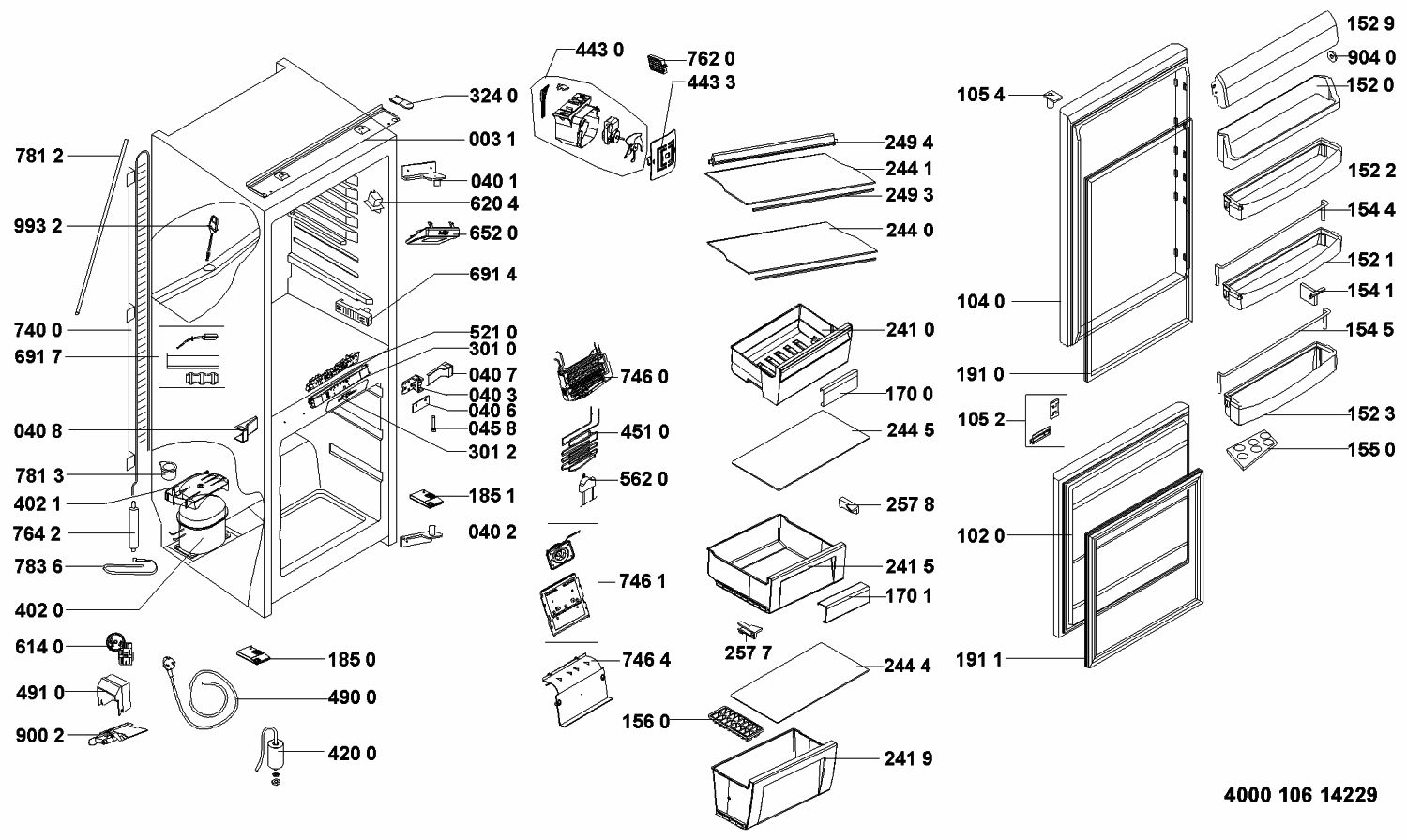 781 2
993 2
740 0
691 7
040 8
781 3
402 1
764 2
783 6
402 0
614 0
491 0
900 2
324 0
003 1
040 1
620 4
652 0
691 4
521 0
301 0
040 7
040 3
040 6
045 8
301 2
185 1
040 2
185 0
490 0
420 0
443 0
762 0
443 3
746 0
451 0
562 0
746 1
746 4
156 0
249 4
244 1
249 3
244 0
241 0
170 0
244 5
257 8
241 5
170 1
257 7
244 4
241 9
105 4
104 0
191 0
105 2
102 0
191 1
152 9
904 0
152 0
152 2
154 4
152 1
154 1
154 5
152 3
155 0
4000 106 14229