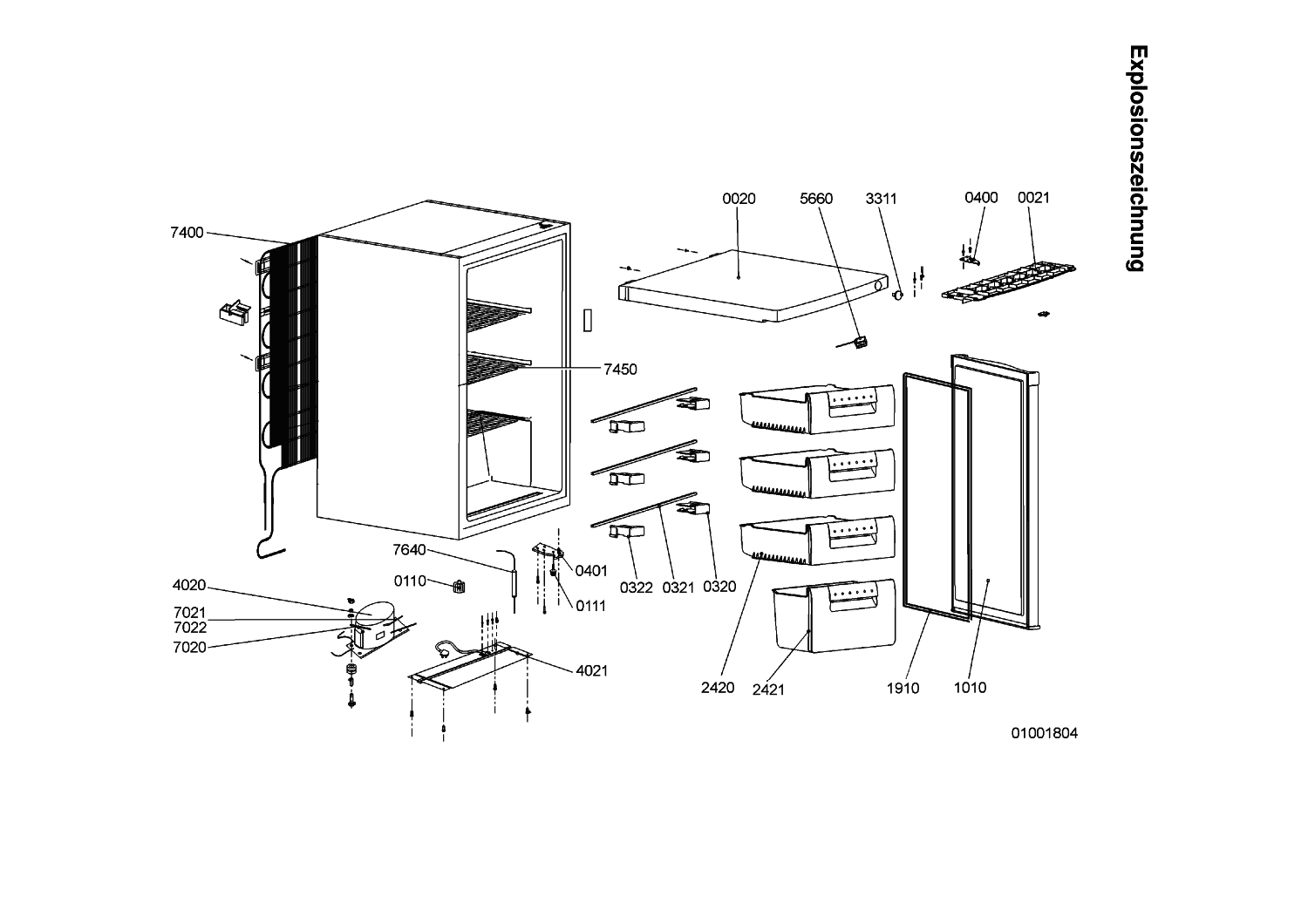 Explosionszeichnung

0020
5660
3311
0400
0021
7400
7450
7640
0401
0110
0111
0322
0321
0320
4020
7021
7022
7020
4021
2420
2421
1910
1010

01001804