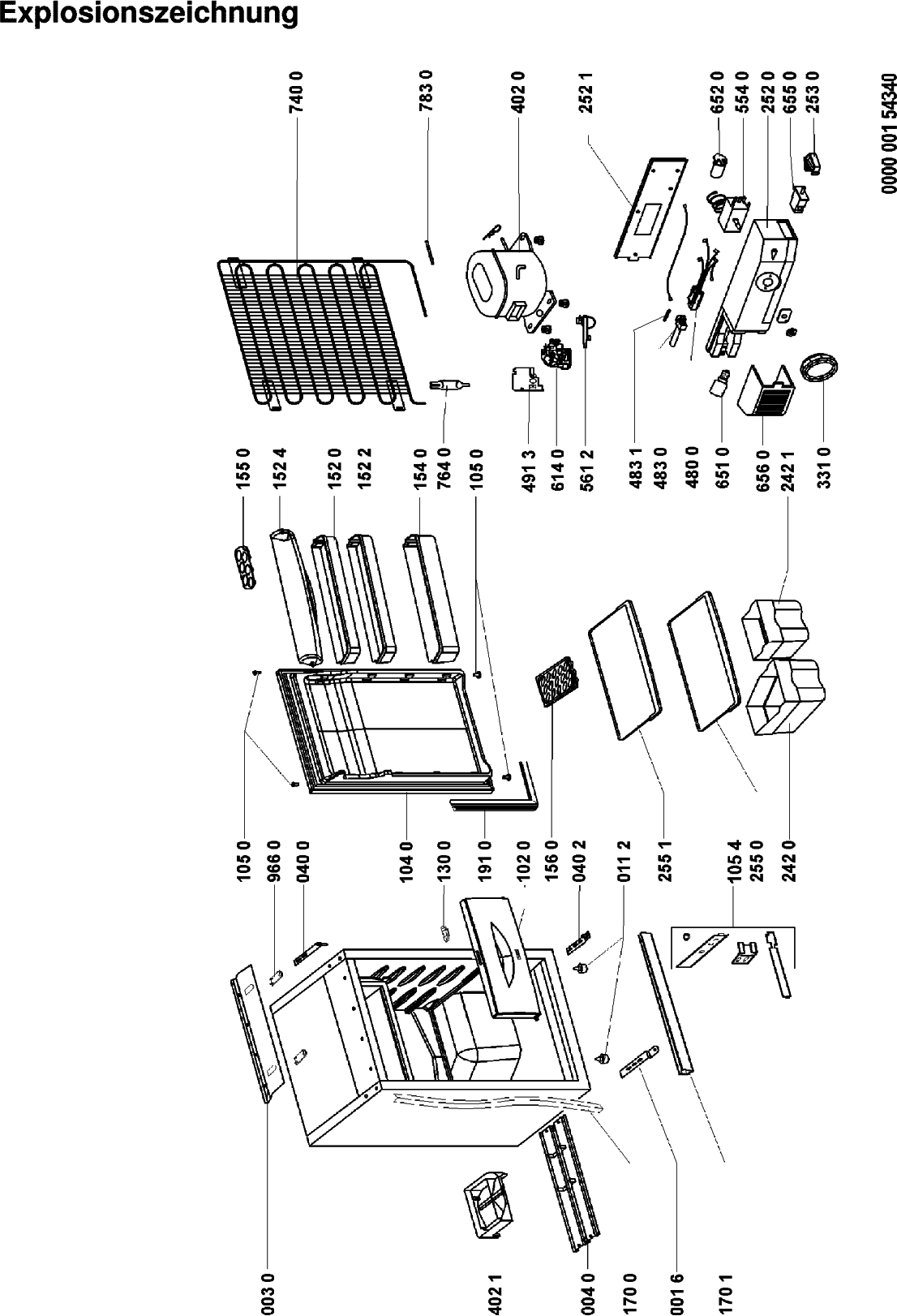 Explosionszeichnung

740 0
783 0
402 0
252 1
652 0
554 0
252 0
655 0
253 0
0000 001 54340

155 0
152 4
152 0
152 2
154 0
764 0
105 0
491 3
614 0
561 2
483 1
483 0
480 0
651 0
656 0
242 1
331 0

105 0
966 0
040 0
104 0
130 0
191 0
102 0
156 0
040 2
011 2
255 1
105 4
255 0
242 0

003 0
402 1
004 0
170 0
001 6
170 1