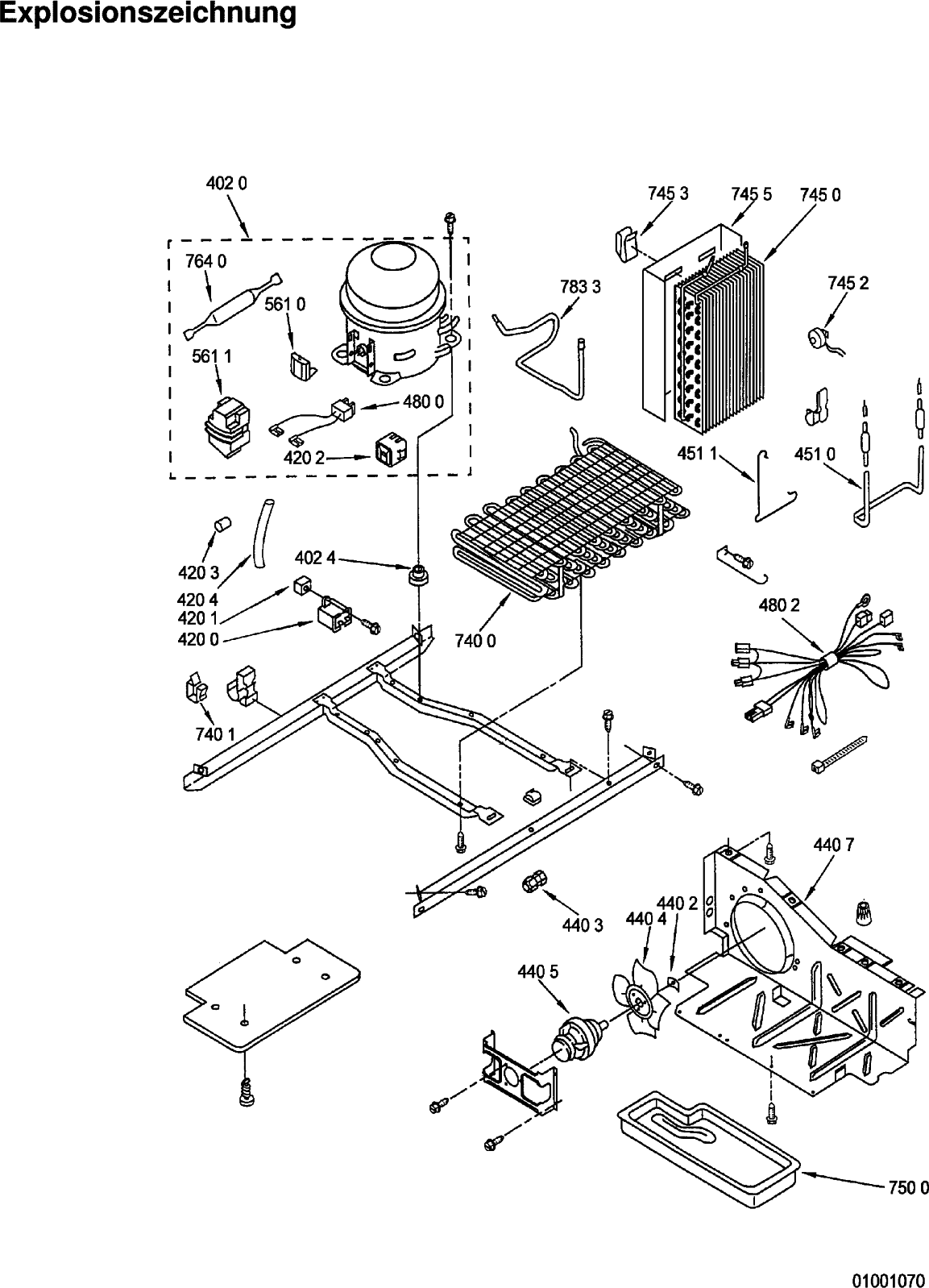 Explosionszeichnung

402 0
745 3
745 5
745 0
764 0
561 0
783 3
745 2
561 1
480 0
420 2
451 1
451 0
420 3
402 4
420 4
420 1
420 0
740 0
480 2
740 1
440 7
440 2
440 4
440 3
440 5
750 0

01001070