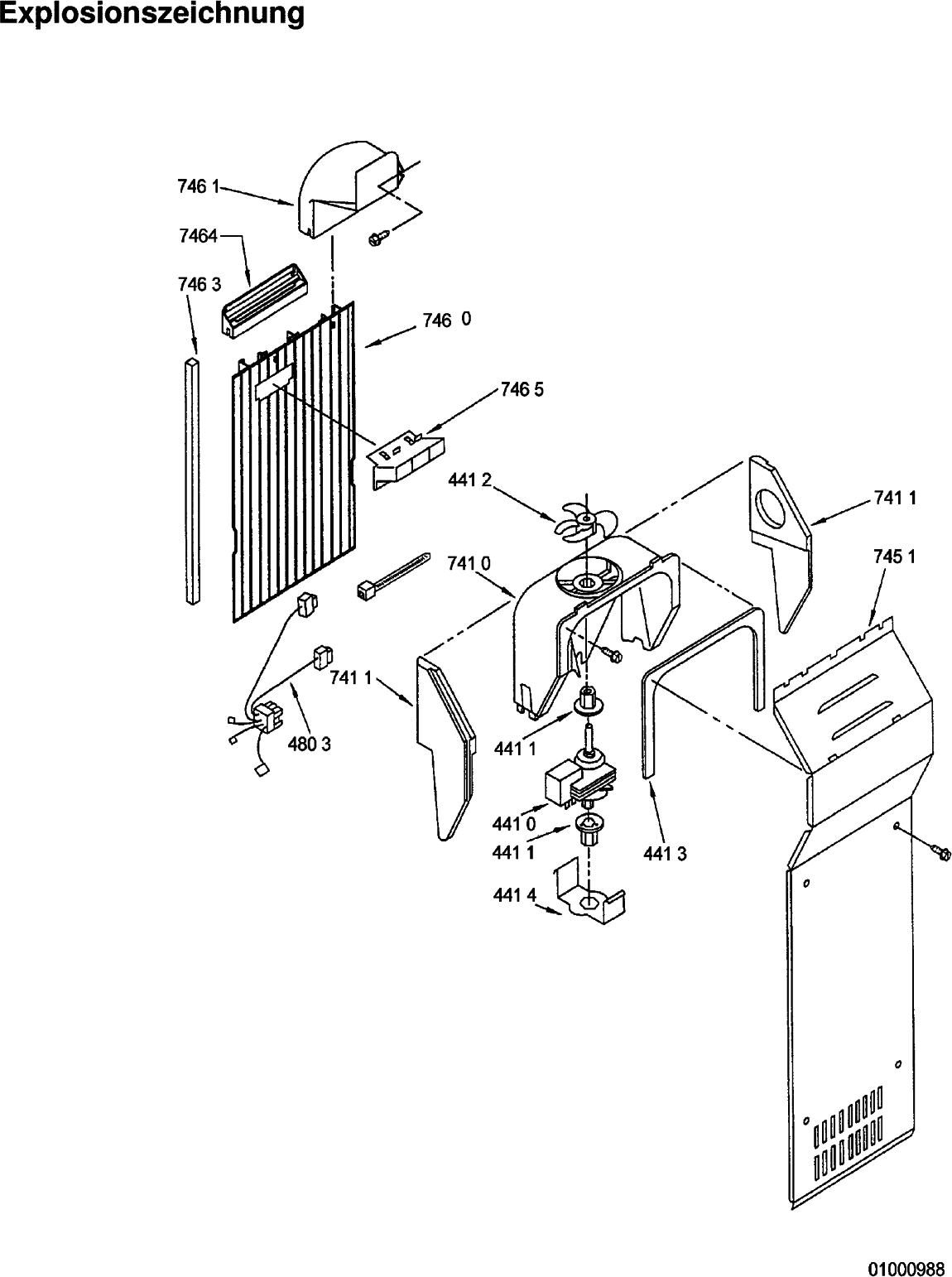 Explosionszeichnung

746 1
7464
746 3
746 0
746 5
441 2
741 1
745 1
741 0
741 1
480 3
441 1
441 0
441 1
441 3
441 4

01000988