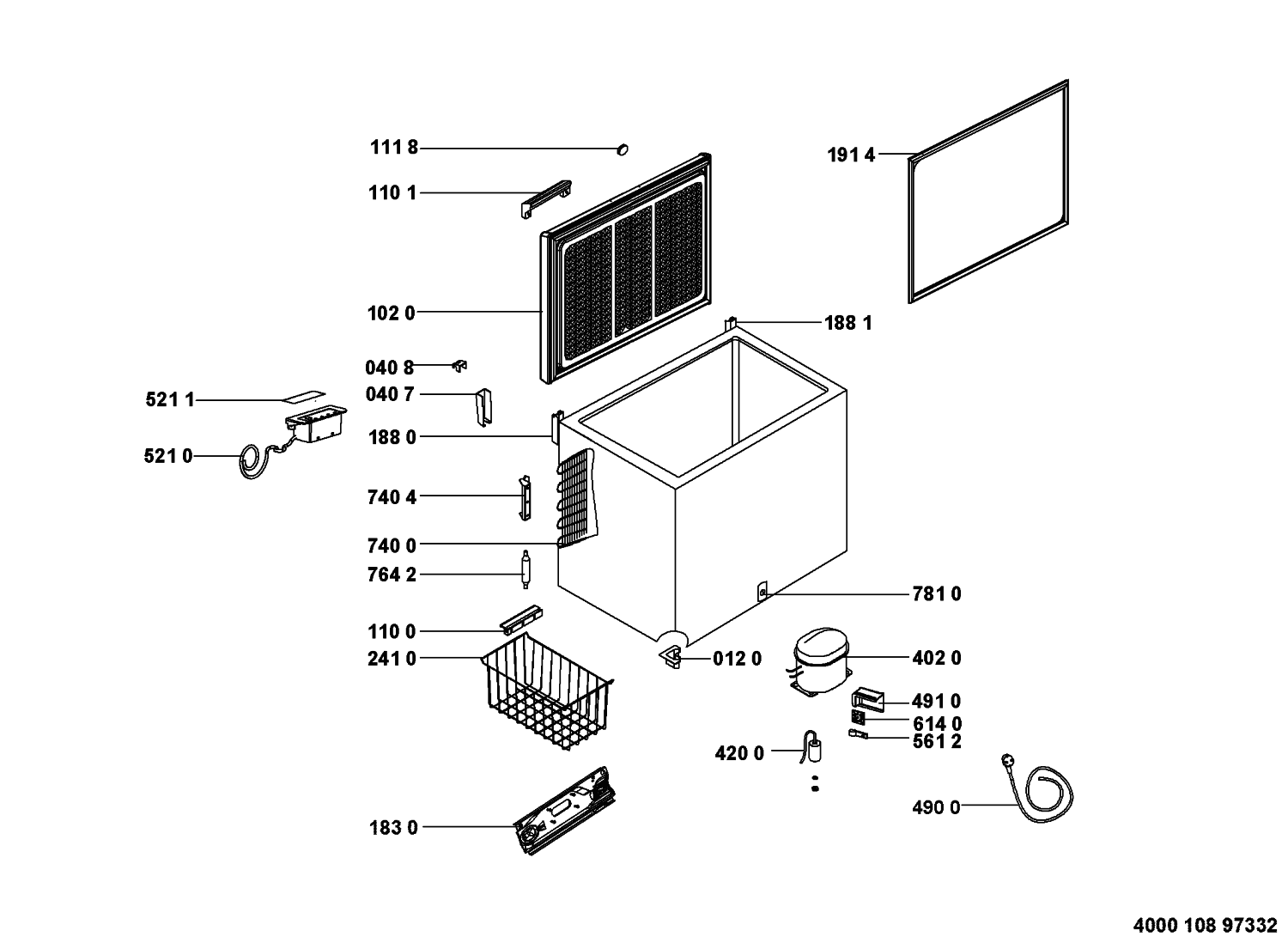 111 8
110 1
191 4
102 0
188 1
040 8
521 1
040 7
188 0
521 0
740 4
740 0
764 2
781 0
110 0
241 0
012 0
402 0
491 0
614 0
561 2
420 0
490 0
183 0

4000 108 97332