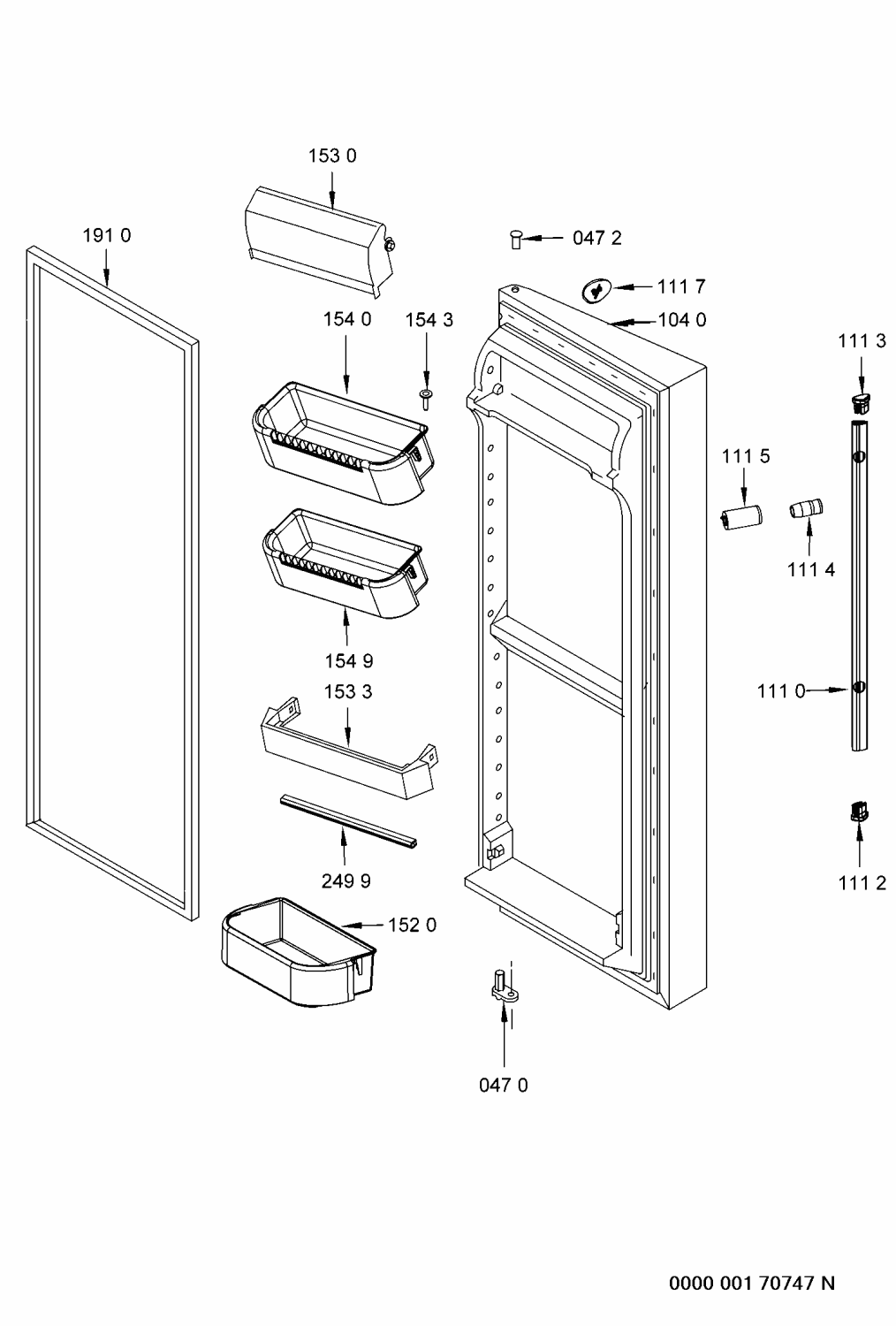 153 0

191 0

047 2

111 7

104 0

154 0

154 3

111 3

111 5

111 4

154 9

153 3

111 0

249 9

111 2

152 0

047 0

0000 001 70747 N