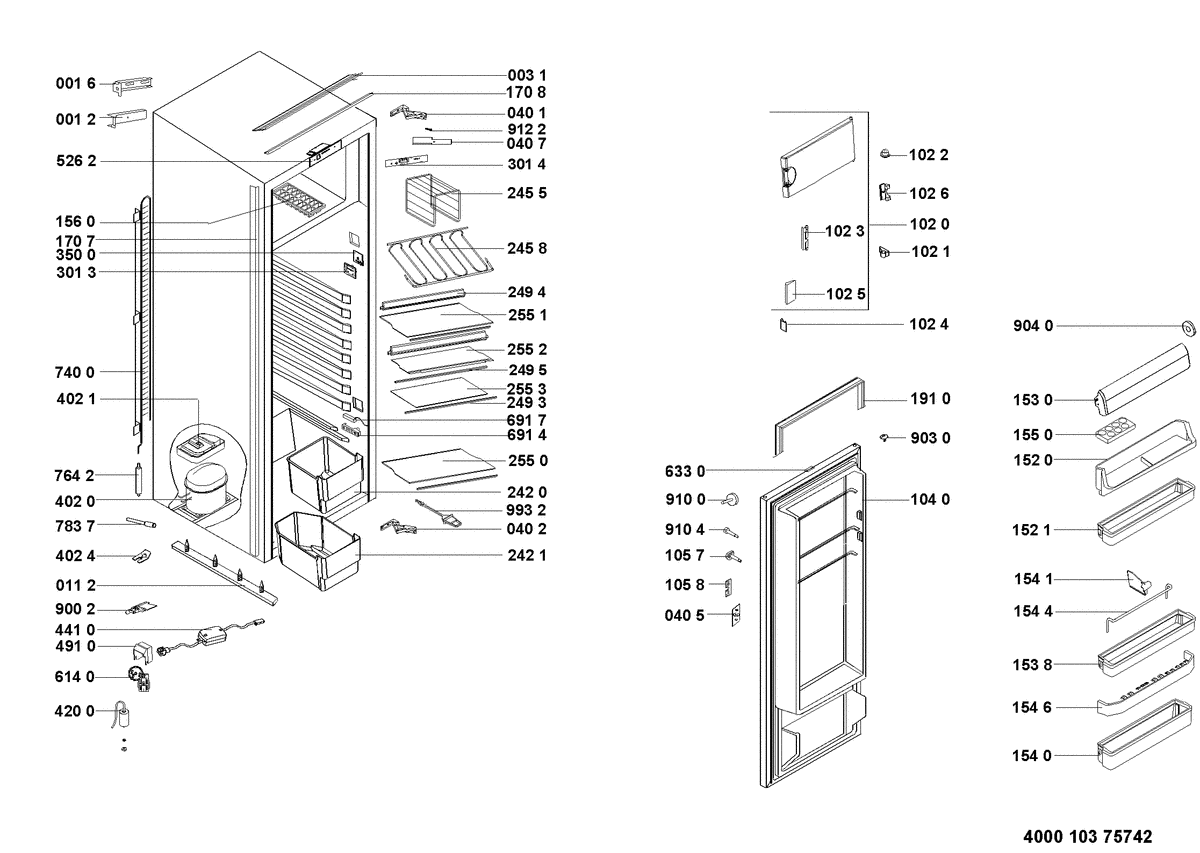 001 6
001 2
526 2
156 0
170 7
350 0
301 3
740 0
402 1
764 2
402 0
783 7
402 4
011 2
900 2
441 0
491 0
614 0
420 0

003 1
170 8
040 1
912 2
040 7
301 4
245 5
245 8
249 4
255 1
255 2
249 5
255 3
249 3
691 7
691 4
255 0
242 0
993 2
040 2
242 1

102 2
102 6
102 0
102 3
102 1
102 5
102 4
191 0
903 0
633 0
910 0
104 0
910 4
105 7
105 8
040 5

904 0
153 0
155 0
152 0
152 1
154 1
154 4
153 8
154 6
154 0

4000 103 75742