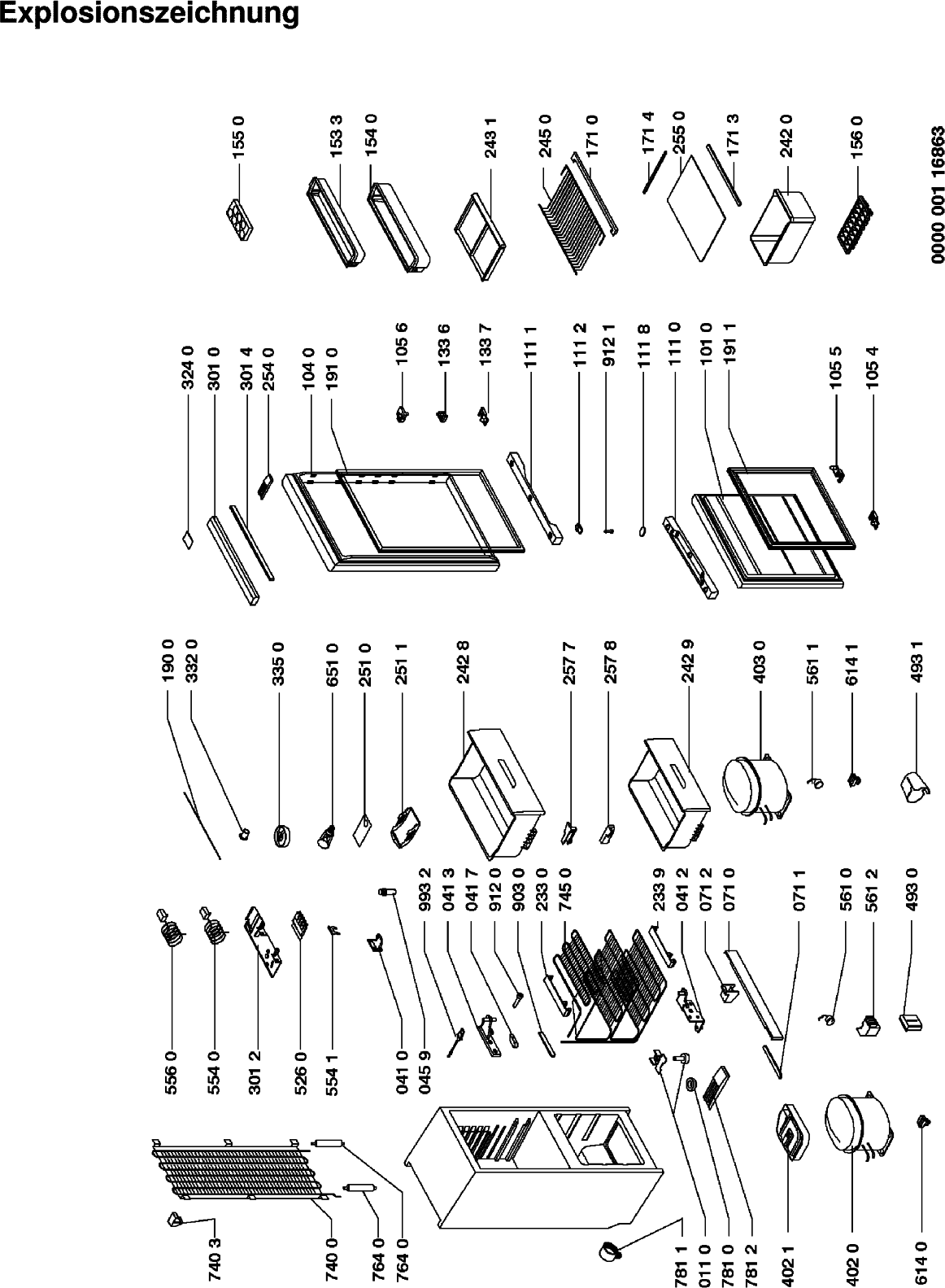 Explosionszeichnung

155 0
153 3
154 0
243 1
245 0
171 0
171 4
255 0
171 3
242 0
156 0
0000 001 16863

324 0
301 0
301 4
254 0
104 0
191 0
105 6
133 6
133 7
111 1
111 2
912 1
111 8
111 0
101 0
191 1
105 5
105 4

190 0
332 0
335 0
651 0
251 0
251 1
242 8
257 7
257 8
242 9
403 0
561 1
614 1
493 1

556 0
554 0
301 2
526 0
554 1
041 0
045 9
993 2
041 3
041 7
912 0
903 0
233 0
745 0
233 9
041 2
071 2
071 0
071 1
561 0
561 2
493 0

740 3
740 0
764 0
764 0
781 1
011 0
781 0
781 2
402 1
402 0
614 0