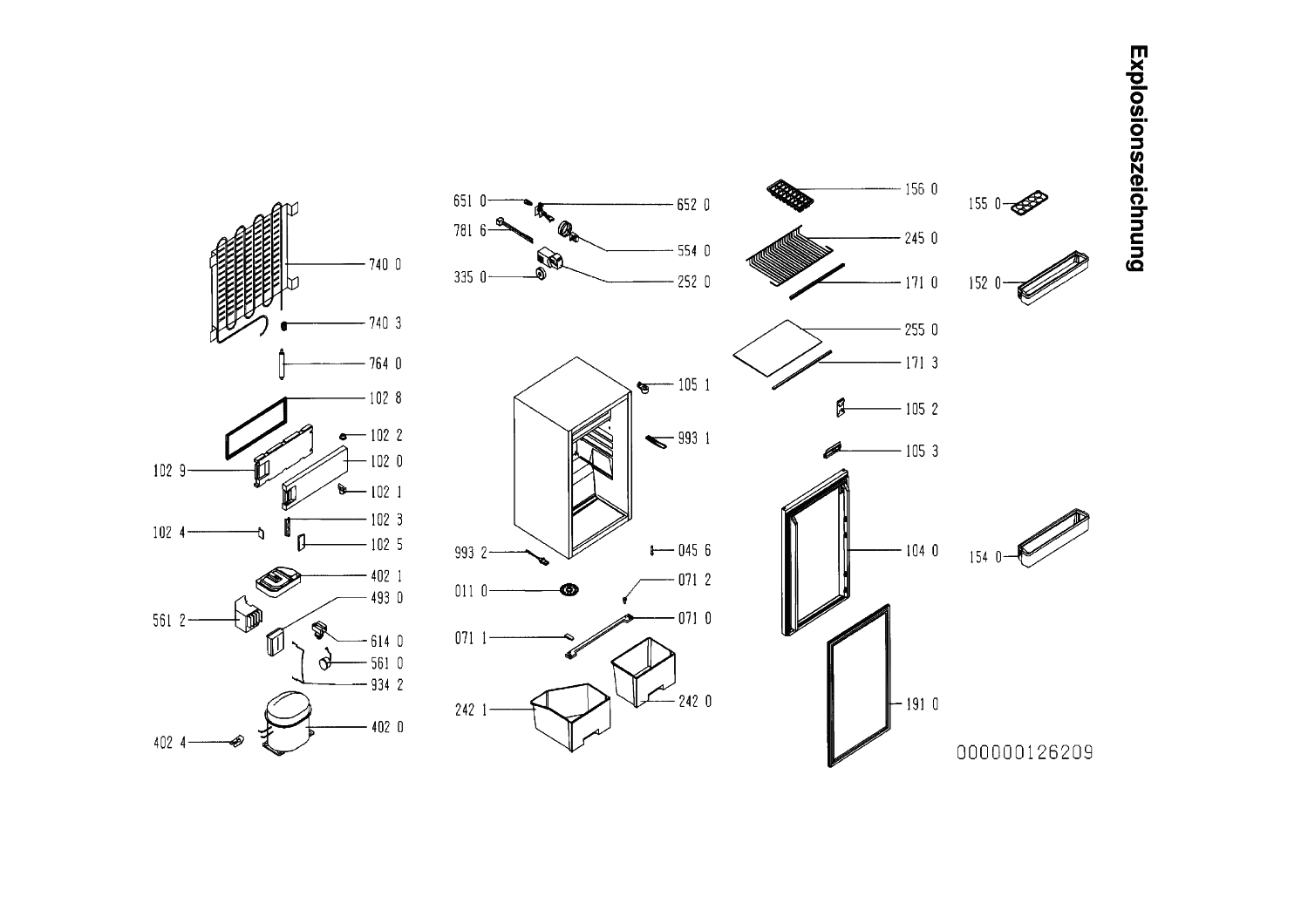 Explosionszeichnung

740 0
740 3
764 0
102 8
102 2
102 0
102 9
102 1
102 3
102 4
102 5
402 1
493 0
561 2
614 0
561 0
934 2
402 0
402 4

651 0
652 0
781 6
554 0
335 0
252 0
105 1
993 1
993 2
045 6
011 0
071 2
071 0
071 1
242 1
242 0

156 0
245 0
171 0
255 0
171 3
105 2
105 3
104 0
191 0

155 0
152 0
154 0

000000126209