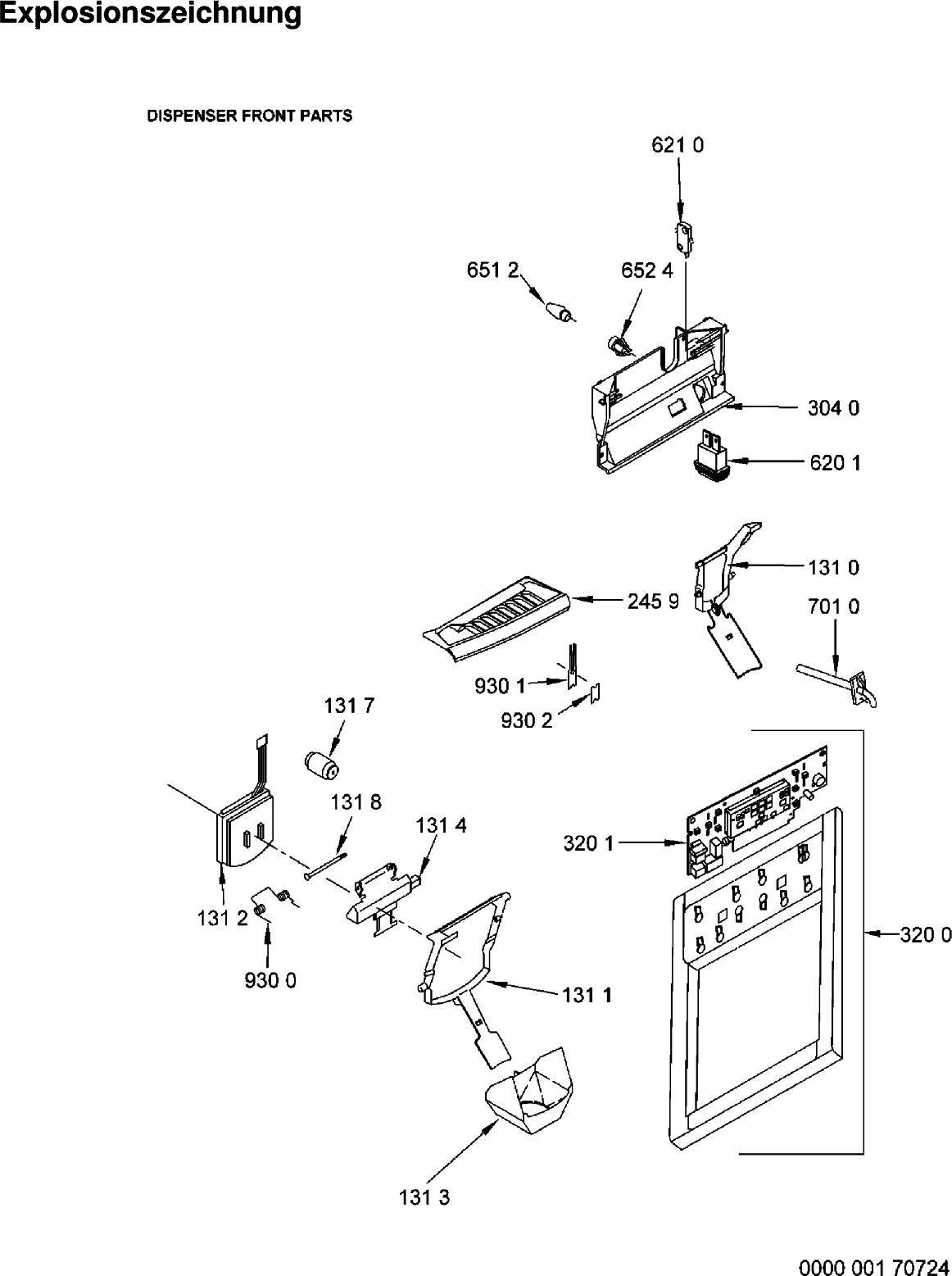 Explosionszeichnung

DISPENSER FRONT PARTS

621 0

651 2

652 4

304 0

620 1

131 0

245 9

701 0

930 1

930 2

131 7

131 8

131 4

320 1

131 2

930 0

320 0

131 1

131 3

0000 001 70724