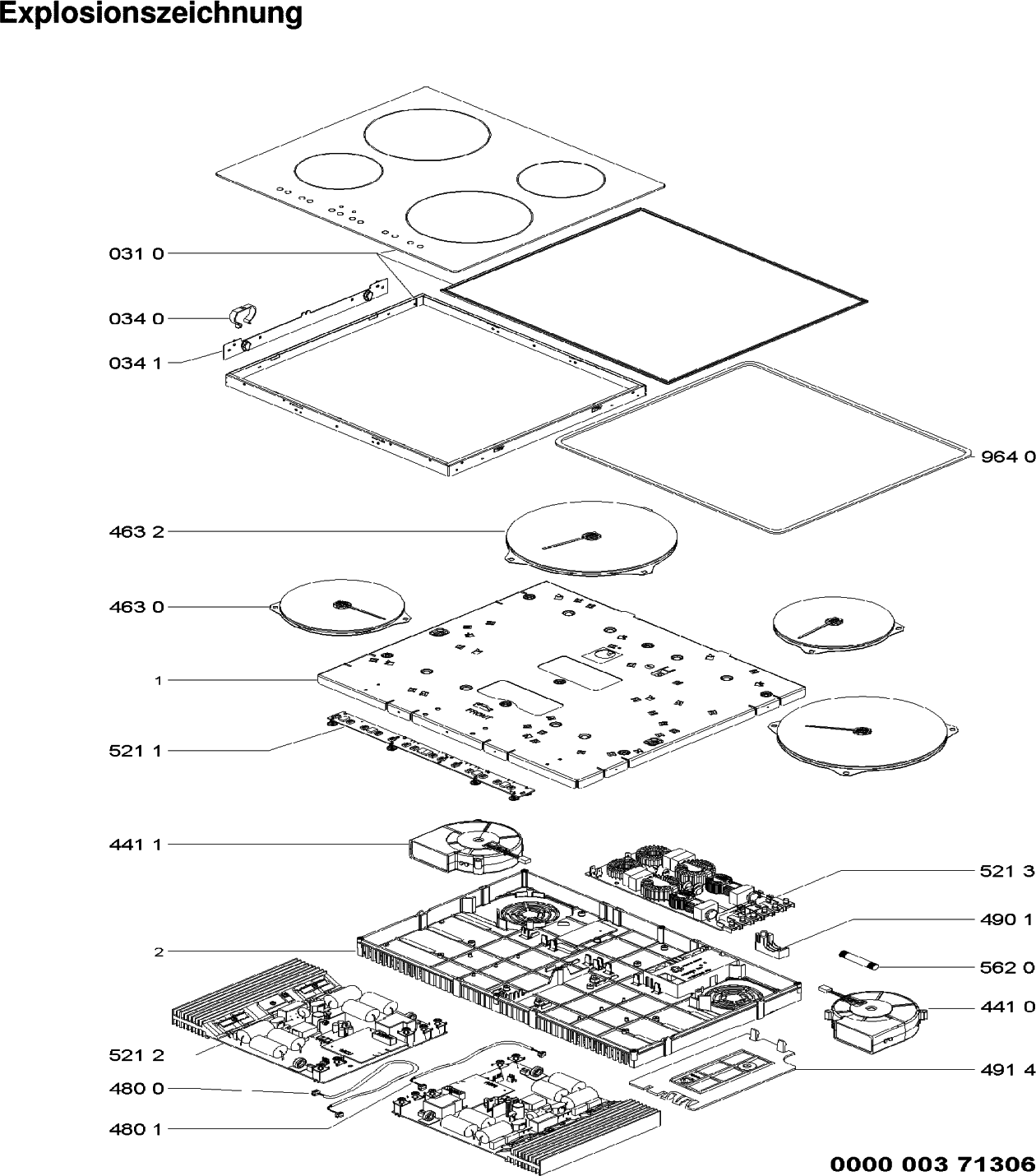 Explosionszeichnung

031 0
034 0
034 1
964 0
463 2
463 0
1
521 1
441 1
521 3
490 1
2
562 0
441 0
521 2
491 4
480 0
480 1

0000 003 71306