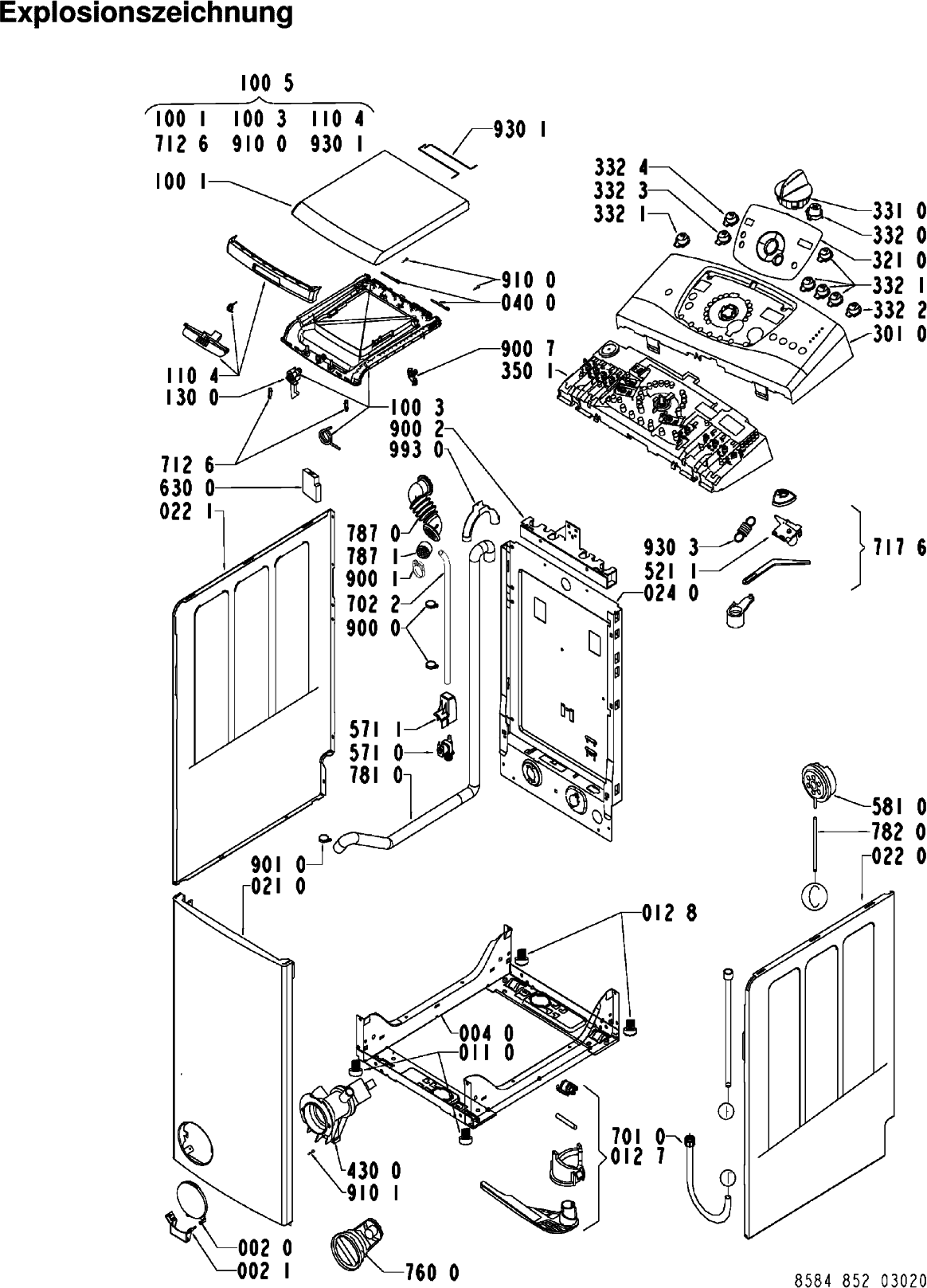 Explosionszeichnung

100 5
100 1 100 3 110 4
712 6 910 0 930 1

930 1
100 1
332 4
332 3
332 1
331 0
332 0
321 0
332 1
332 2
301 0
910 0
040 0
900 7
350 1
110 4
130 0
100 3
900 2
993 0
712 6
630 0
022 1
787 0
787 1
900 1
702 2
900 0
930 3
521 1
717 6
024 0
571 1
571 0
781 0
581 0
782 0
022 0
901 0
021 0
012 8
004 0
011 0
701 0
012 7
430 0
910 1
002 0
002 1
760 0
8584 852 03020