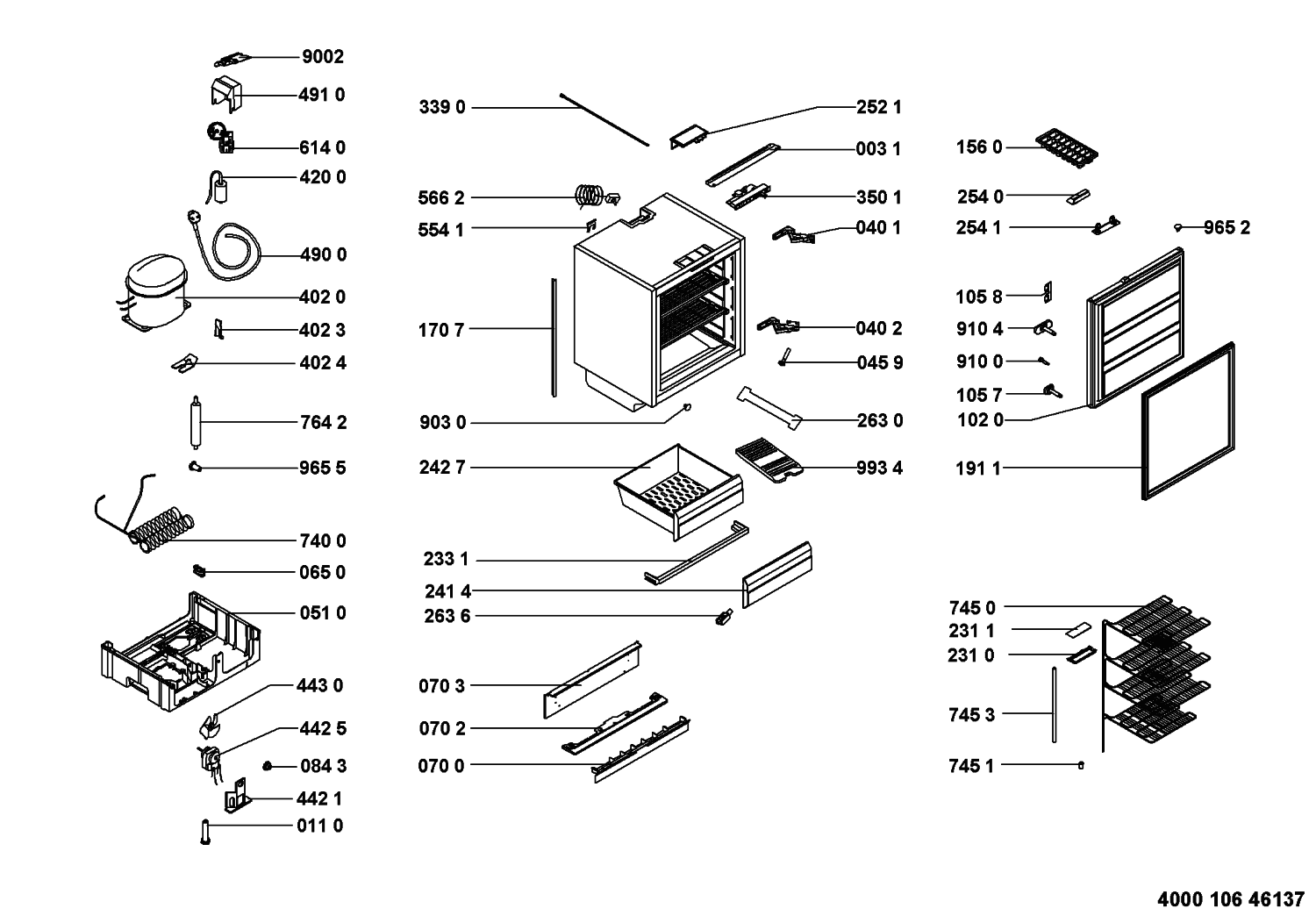 9002
491 0
614 0
420 0
490 0
402 0
402 3
402 4
764 2
965 5
740 0
065 0
051 0
443 0
442 5
084 3
442 1
011 0

339 0
566 2
554 1
170 7
903 0
242 7
233 1
241 4
263 6
070 3
070 2
070 0

252 1
003 1
350 1
040 1
040 2
045 9
263 0
993 4

156 0
254 0
254 1
965 2
105 8
910 4
910 0
105 7
102 0
191 1

745 0
231 1
231 0
745 3
745 1

4000 106 46137