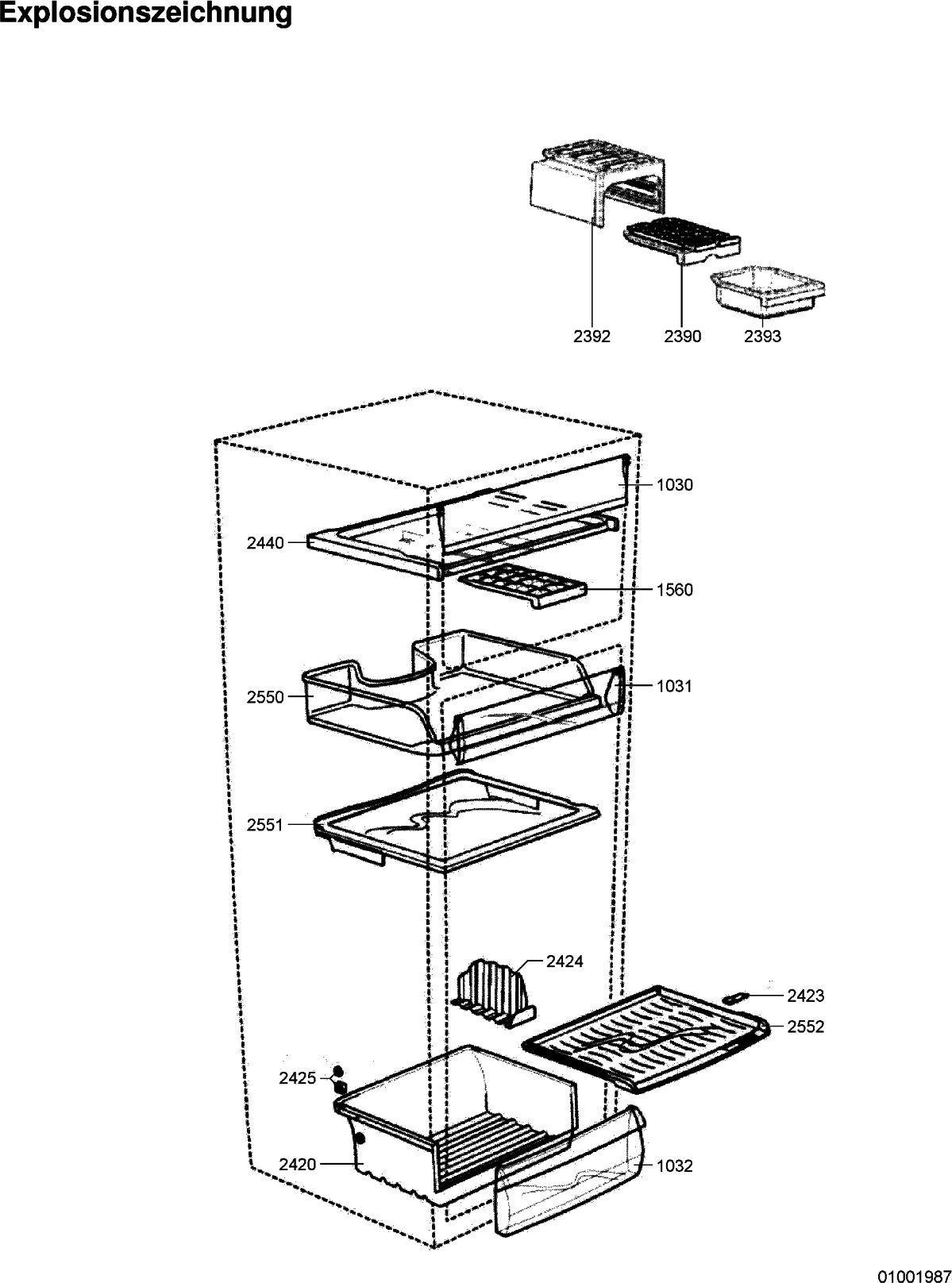 Explosionszeichnung

2392
2390
2393

1030
2440
1560
2550
1031
2551
2424
2423
2552
2425
2420
1032

01001987