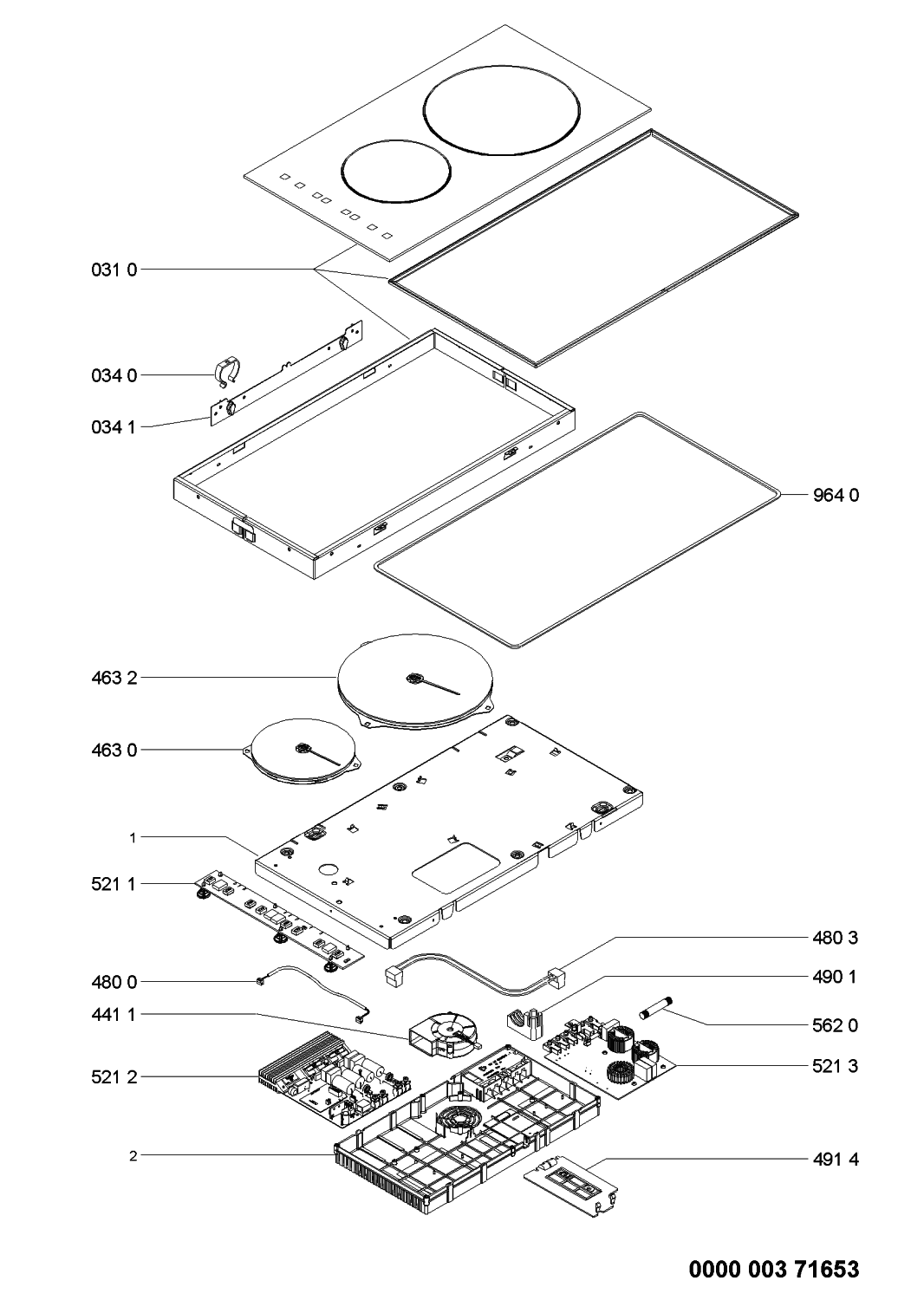 031 0

034 0

034 1

964 0

463 2

463 0

1

521 1

480 3

480 0

490 1

441 1

562 0

521 2

521 3

2

491 4

0000 003 71653