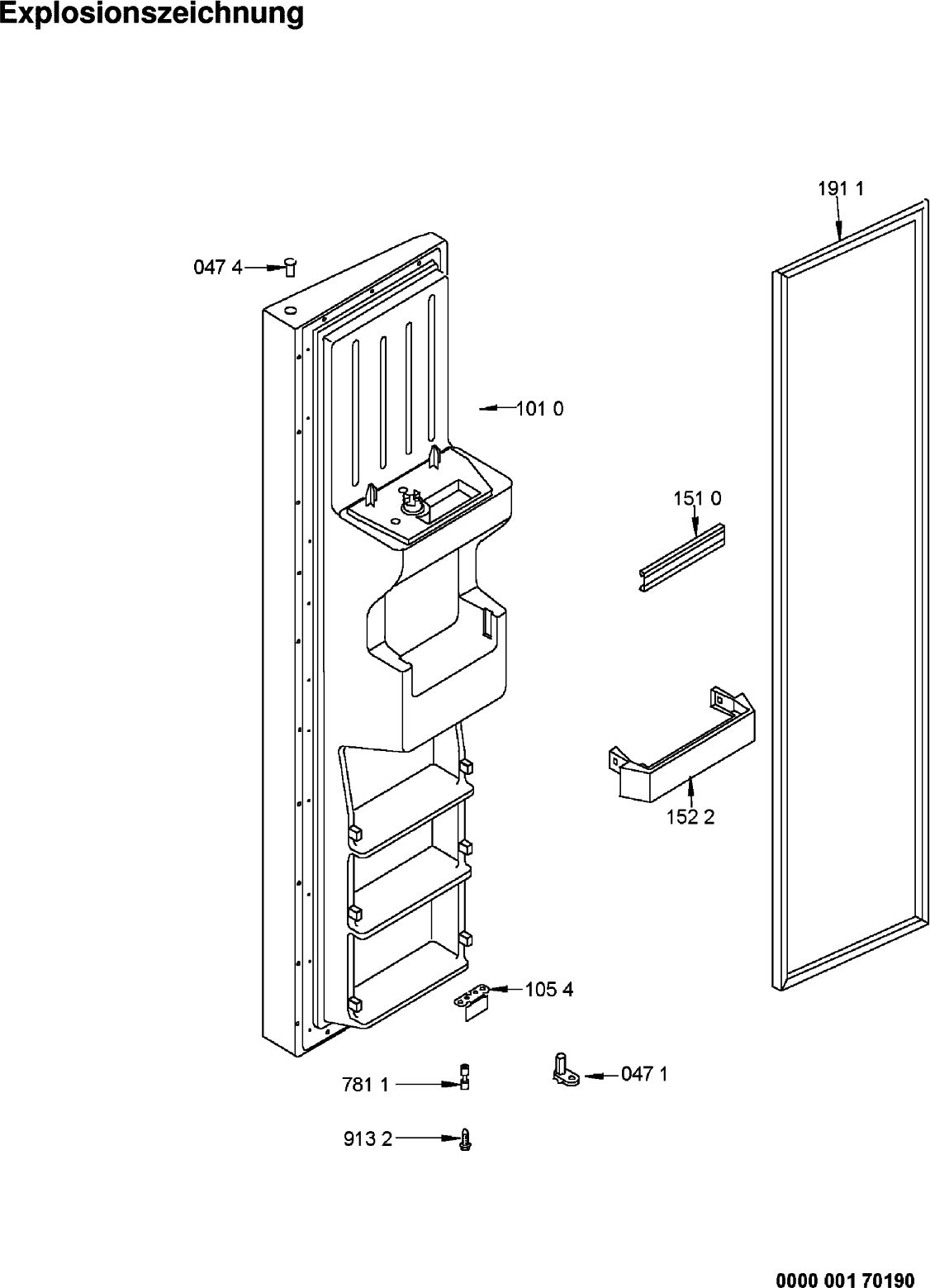 Explosionszeichnung

191 1

047 4

101 0

151 0

152 2

105 4

781 1

047 1

913 2

0000 001 70190