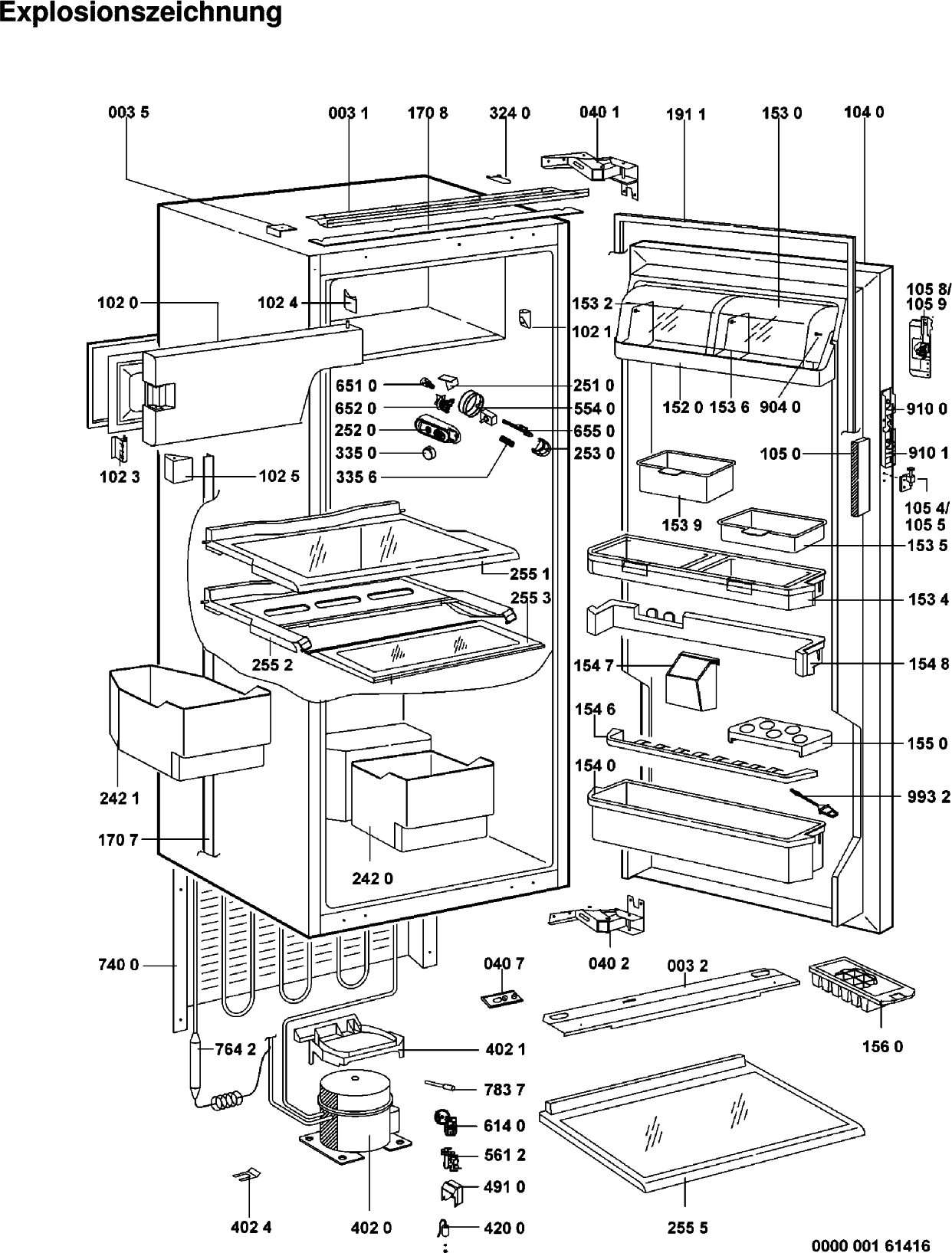 Explosionszeichnung

003 5
003 1
170 8
324 0
040 1
191 1
153 0
104 0

102 0
102 4
153 2
102 1
105 8/
105 9

651 0
251 0
652 0
554 0
152 0
153 6
904 0
910 0
252 0
655 0
335 0
253 0
105 0
910 1
102 3
102 5
335 6
105 4/
105 5
153 9
153 5
255 1
255 3
153 4
255 2
154 7
154 8
154 6
155 0
154 0
242 1
993 2
170 7
242 0

740 0
040 7
040 2
003 2
764 2
402 1
156 0
783 7
614 0
561 2
491 0
402 4
402 0
420 0
255 5
0000 001 61416