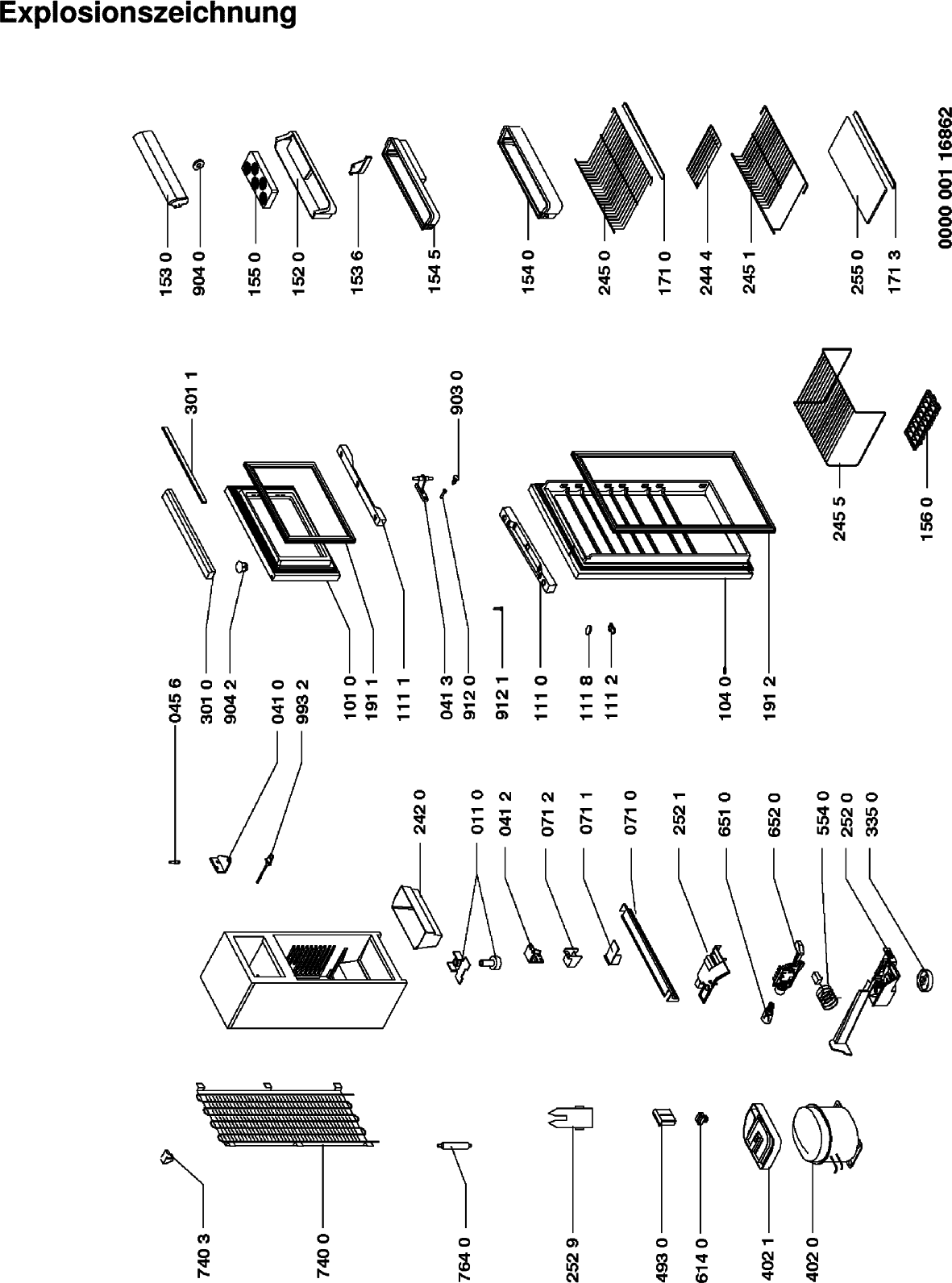 Explosionszeichnung

153 0
904 0
155 0
152 0
153 6
154 5
154 0
245 0
171 0
244 4
245 1
255 0
171 3
0000 001 16862

301 1
903 0
245 5
156 0

045 6
301 0
904 2
041 0
993 2
101 0
191 1
111 1
041 3
912 0
912 1
111 0
111 8
111 2
104 0
191 2

242 0
011 0
041 2
071 2
071 1
071 0
252 1
651 0
652 0
554 0
252 0
335 0

740 3
740 0
764 0
252 9
493 0
614 0
402 1
402 0