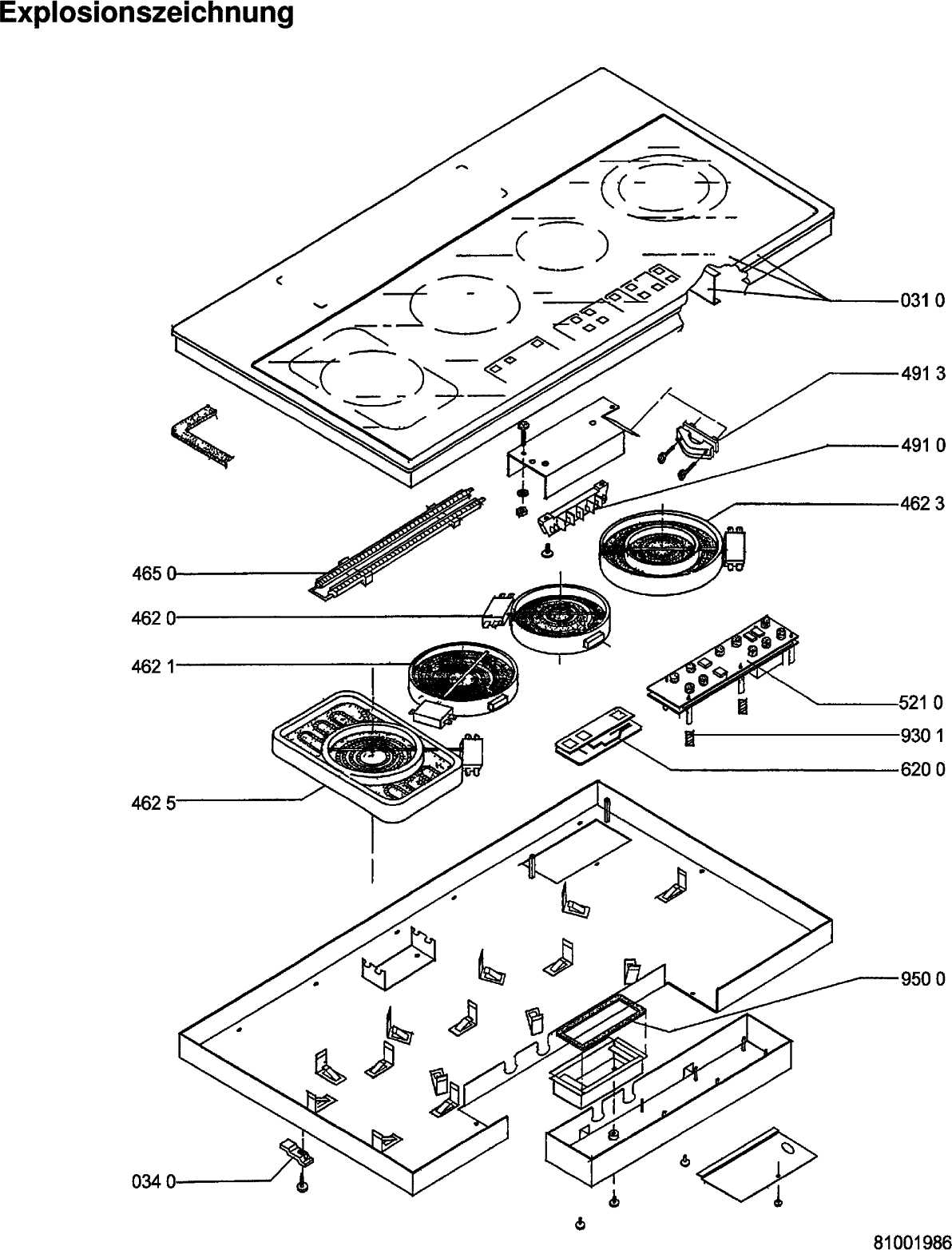 Explosionszeichnung

031 0

491 3

491 0

462 3

465 0

462 0

462 1

521 0

930 1

620 0

462 5

950 0

034 0

81001986