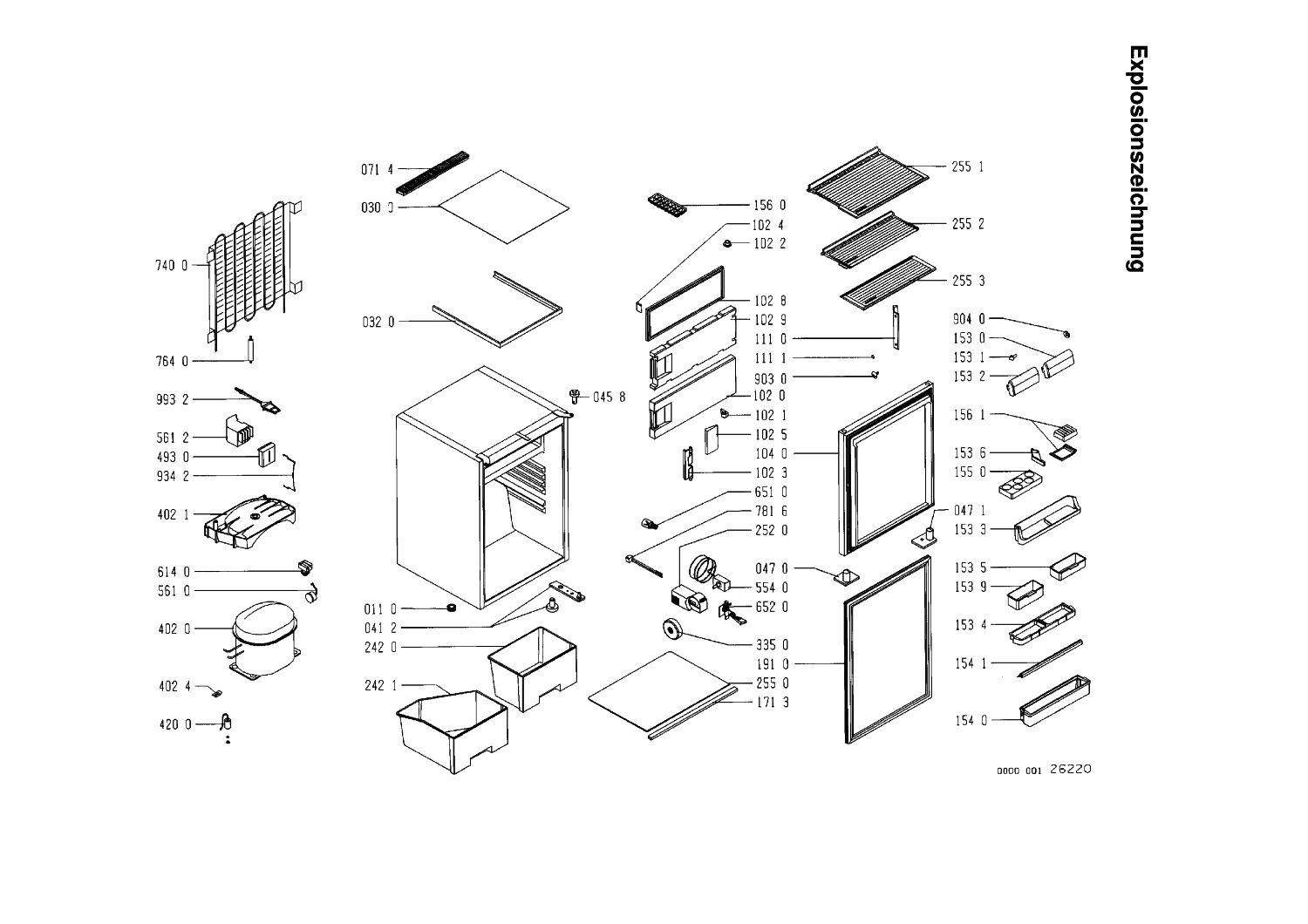 Explosionszeichnung

740 0
764 0
993 2
561 2
493 0
934 2
402 1
614 0
561 0
402 0
402 4
420 0

071 4
030 0
032 0
045 8
011 0
041 2
242 0
242 1

156 0
102 4
102 2
102 8
102 9
111 0
111 1
903 0
102 0
102 1
102 5
104 0
102 3
651 0
781 6
252 0
047 0
554 0
652 0
335 0
191 0
255 0
171 3

255 1
255 2
255 3
904 0
153 0
153 1
153 2
156 1
153 6
155 0
047 1
153 3
153 5
153 9
153 4
154 1
154 0

0000 001 26220