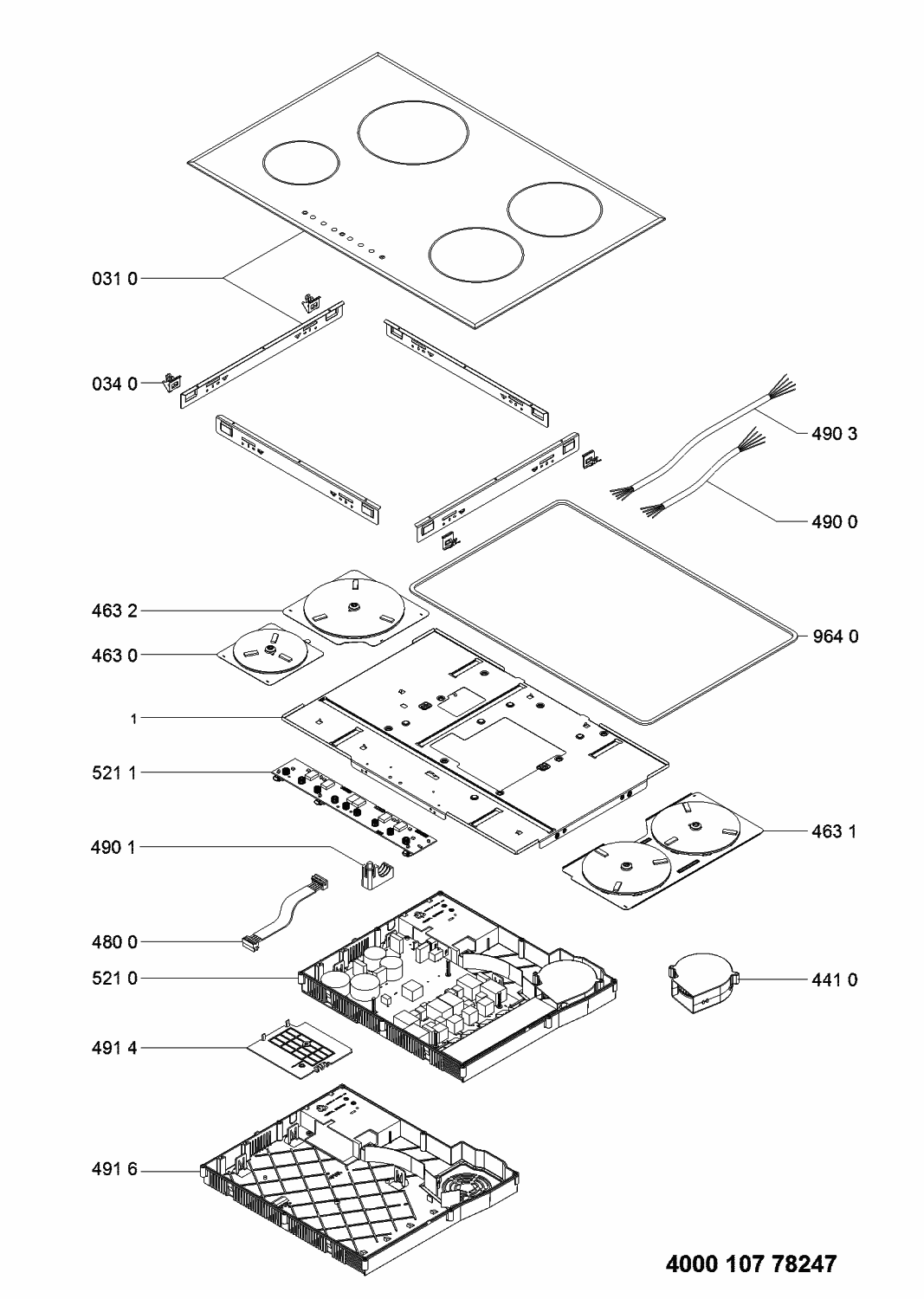 031 0

034 0

490 3

490 0

463 2

463 0

964 0

1

521 1

463 1

490 1

480 0

521 0

441 0

491 4

491 6

4000 107 78247