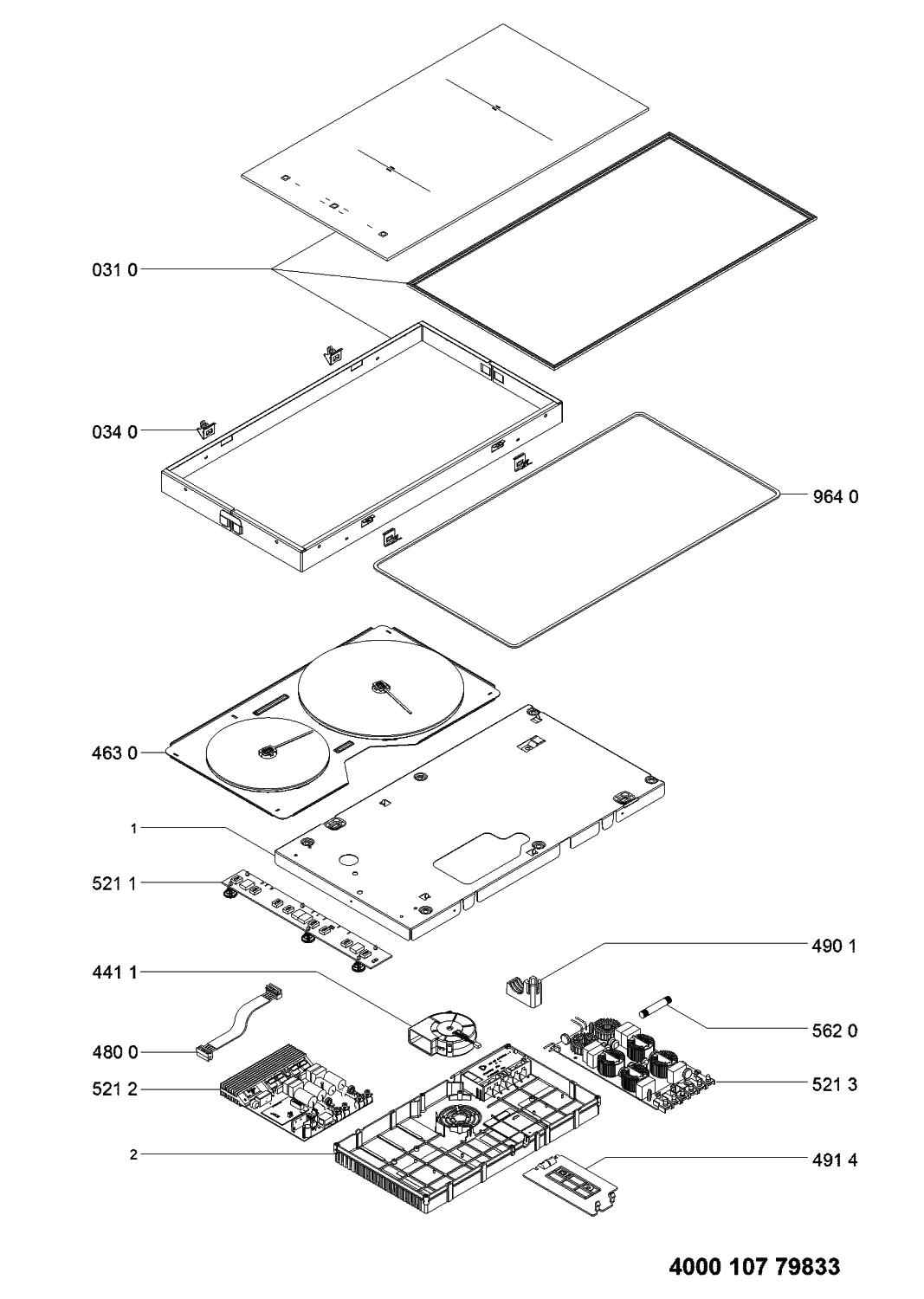 031 0

034 0

964 0

463 0

1

521 1

490 1

441 1

562 0

480 0

521 2

521 3

2

491 4

4000 107 79833