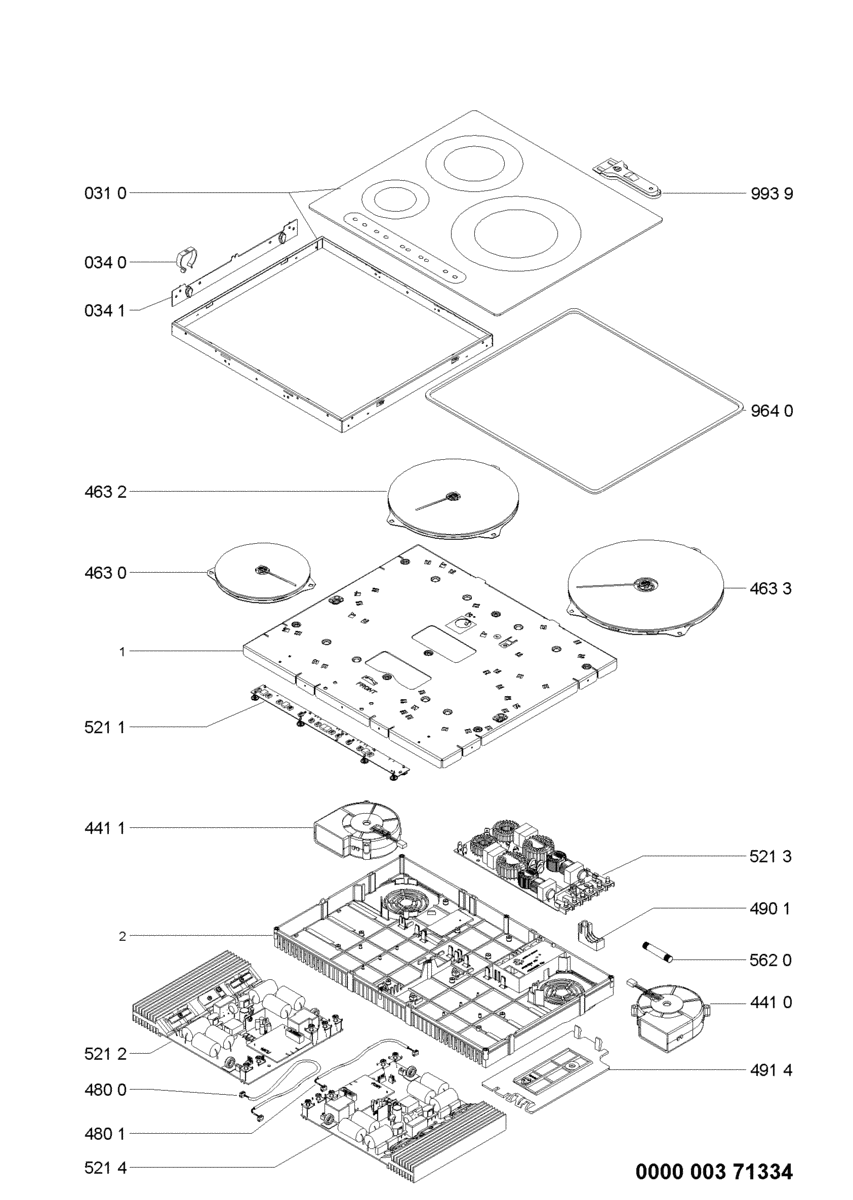 031 0
993 9
034 0
034 1
964 0
463 2
463 0
463 3
1
FRONT
521 1
441 1
521 3
490 1
2
562 0
441 0
521 2
491 4
480 0
480 1
521 4
0000 003 71334