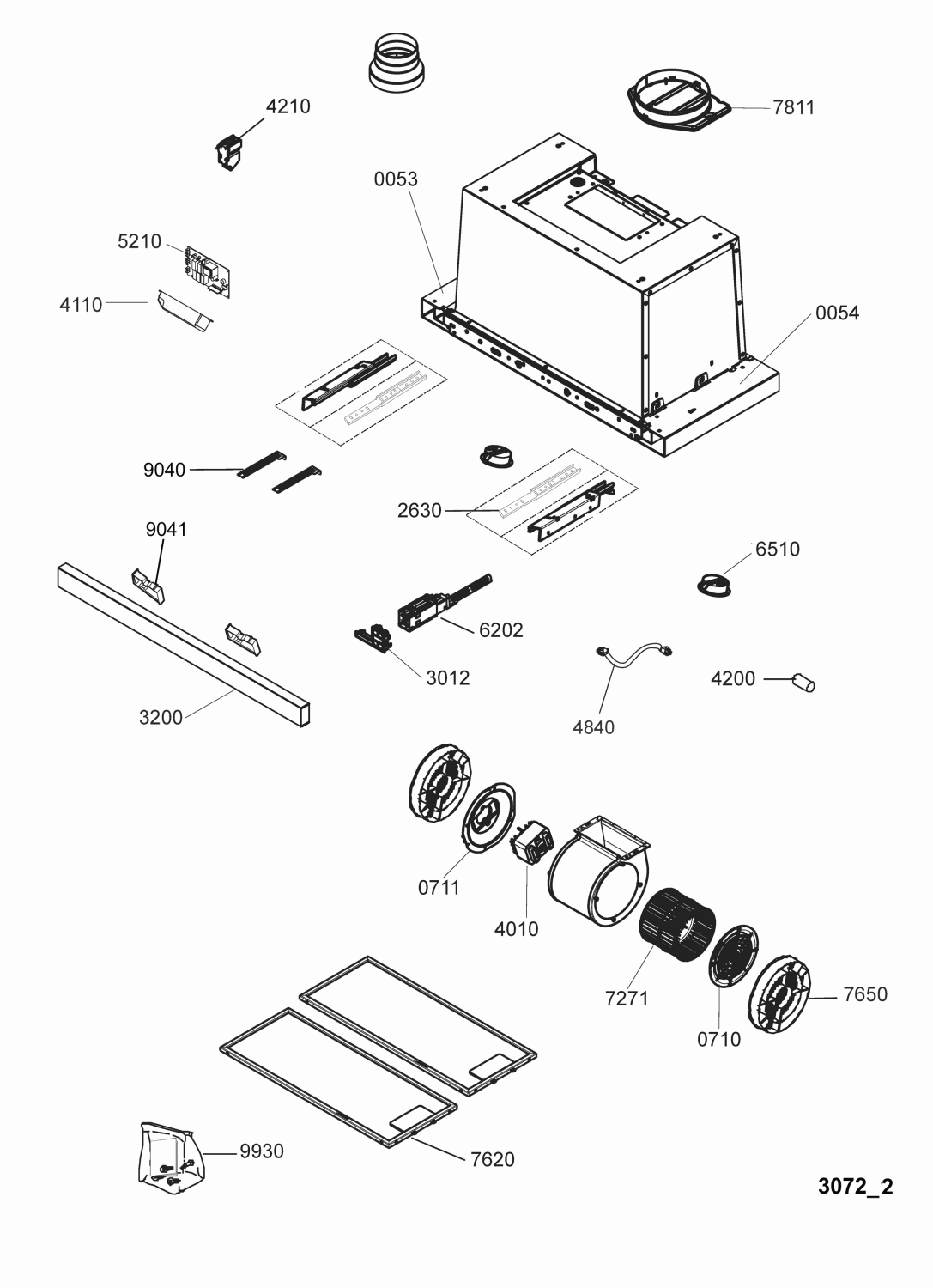 4210

7811

0053

5210

4110

0054

9040

2630

9041

6510

6202

3012

4200

3200

4840

0711

4010

7271

7650

0710

9930

7620

3072_2