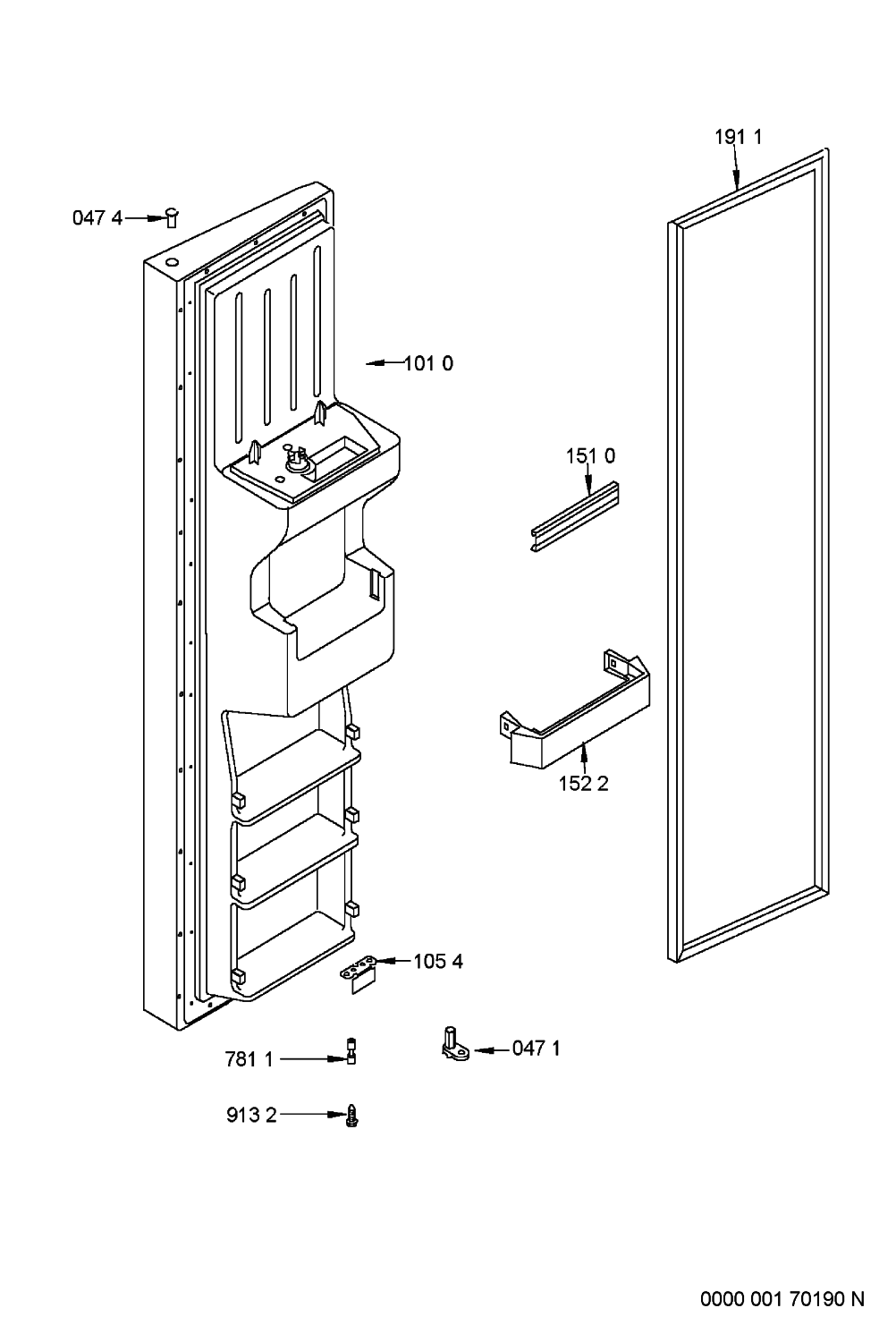 191 1

047 4

101 0

151 0

152 2

105 4

781 1

047 1

913 2

0000 001 70190 N