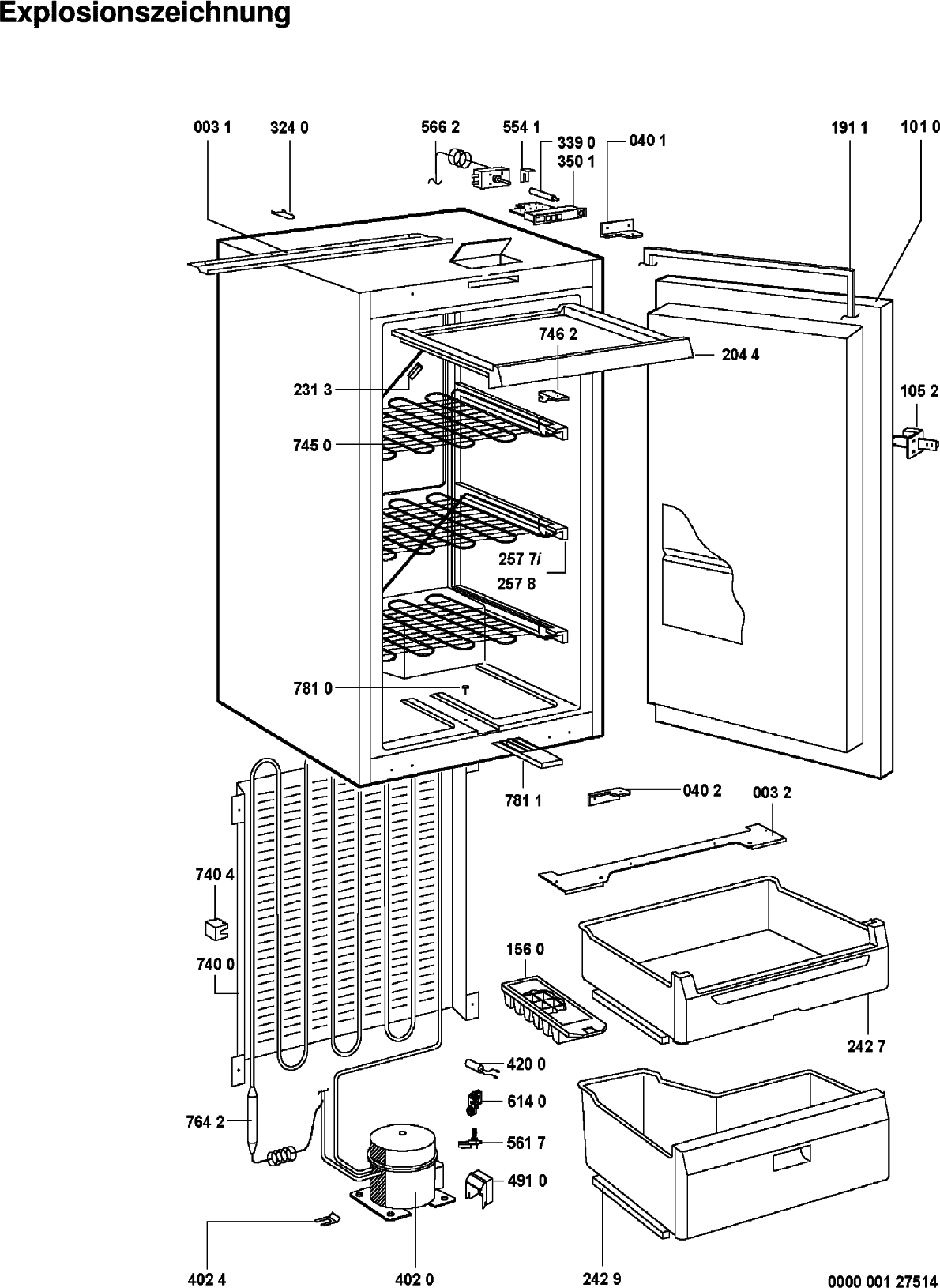 Explosionszeichnung

003 1
324 0
566 2
554 1
339 0
350 1
040 1
191 1
101 0
746 2
204 4
231 3
105 2
745 0
257 7/
257 8
781 0
781 1
040 2
003 2
740 4
740 0
156 0
242 7
420 0
614 0
764 2
561 7
491 0
402 4
402 0
242 9
0000 001 27514