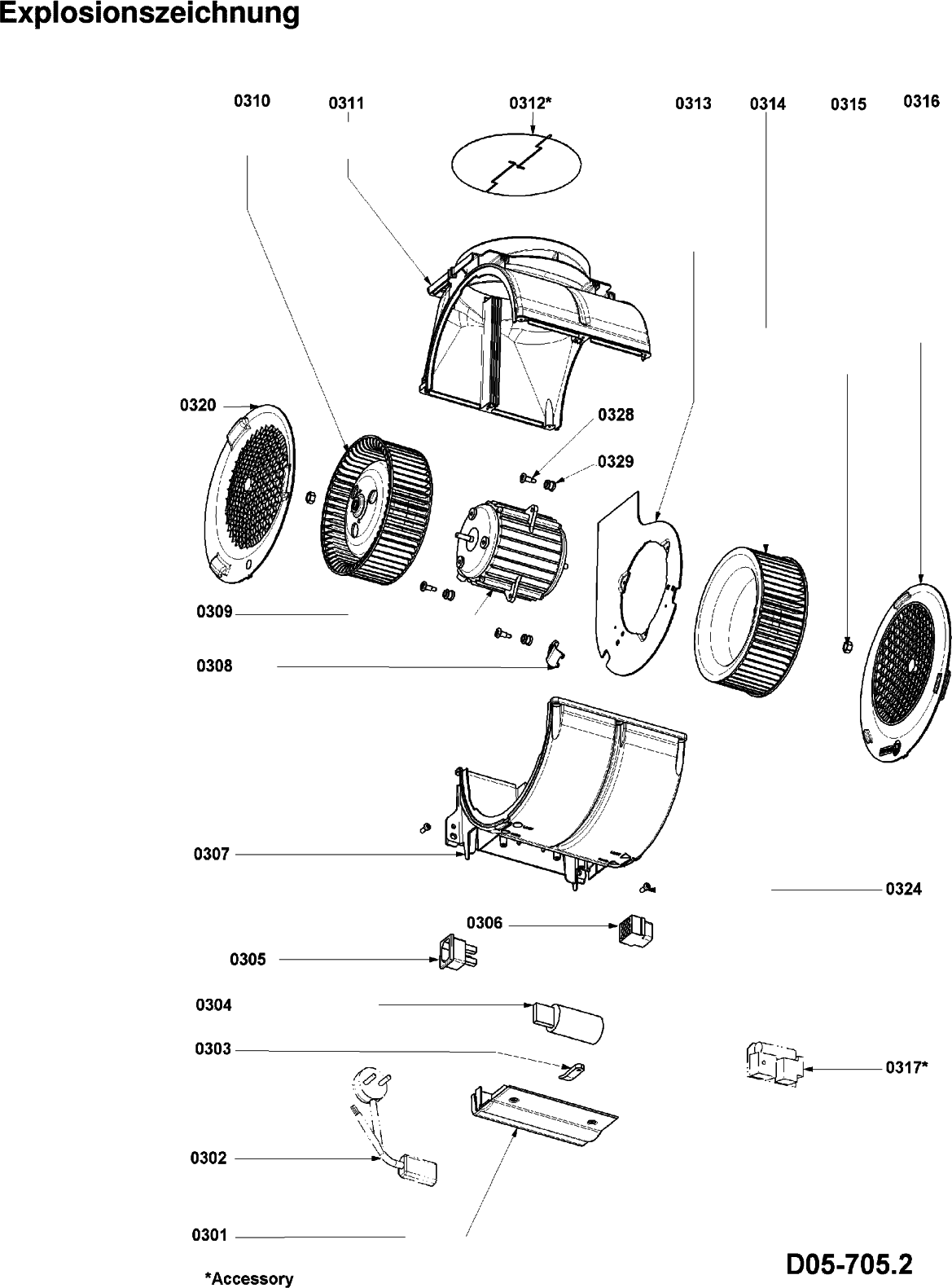 Explosionszeichnung

0310
0311
0312*
0313
0314
0315
0316

0320
0328
0329
0309
0308
0307
0324
0306
0305
0304
0303
0317*
0302
0301

*Accessory

D05-705.2