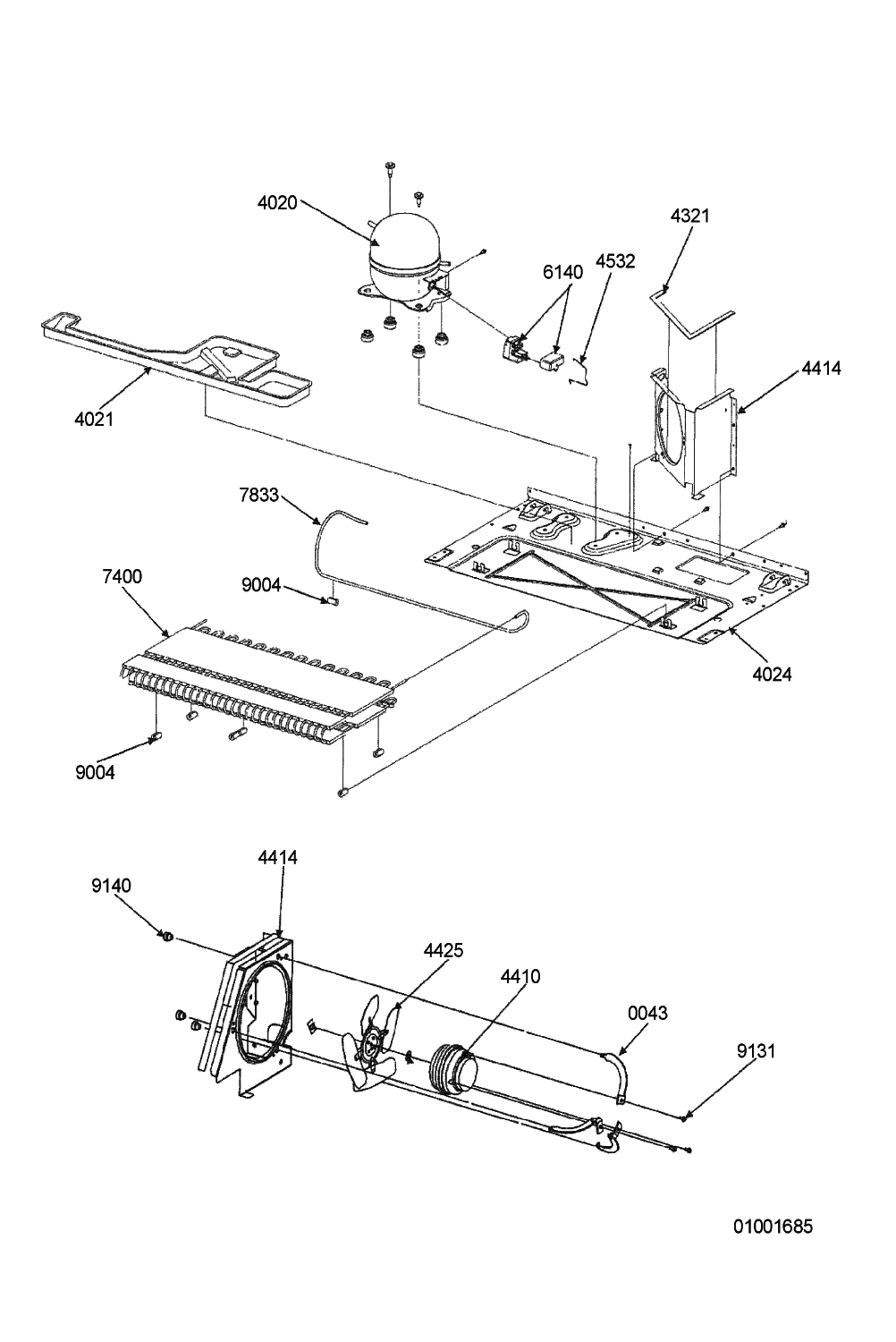 4020
4321
6140
4532
4414
4021
7833
7400
9004
4024
9004
4414
9140
4425
4410
0043
9131
01001685