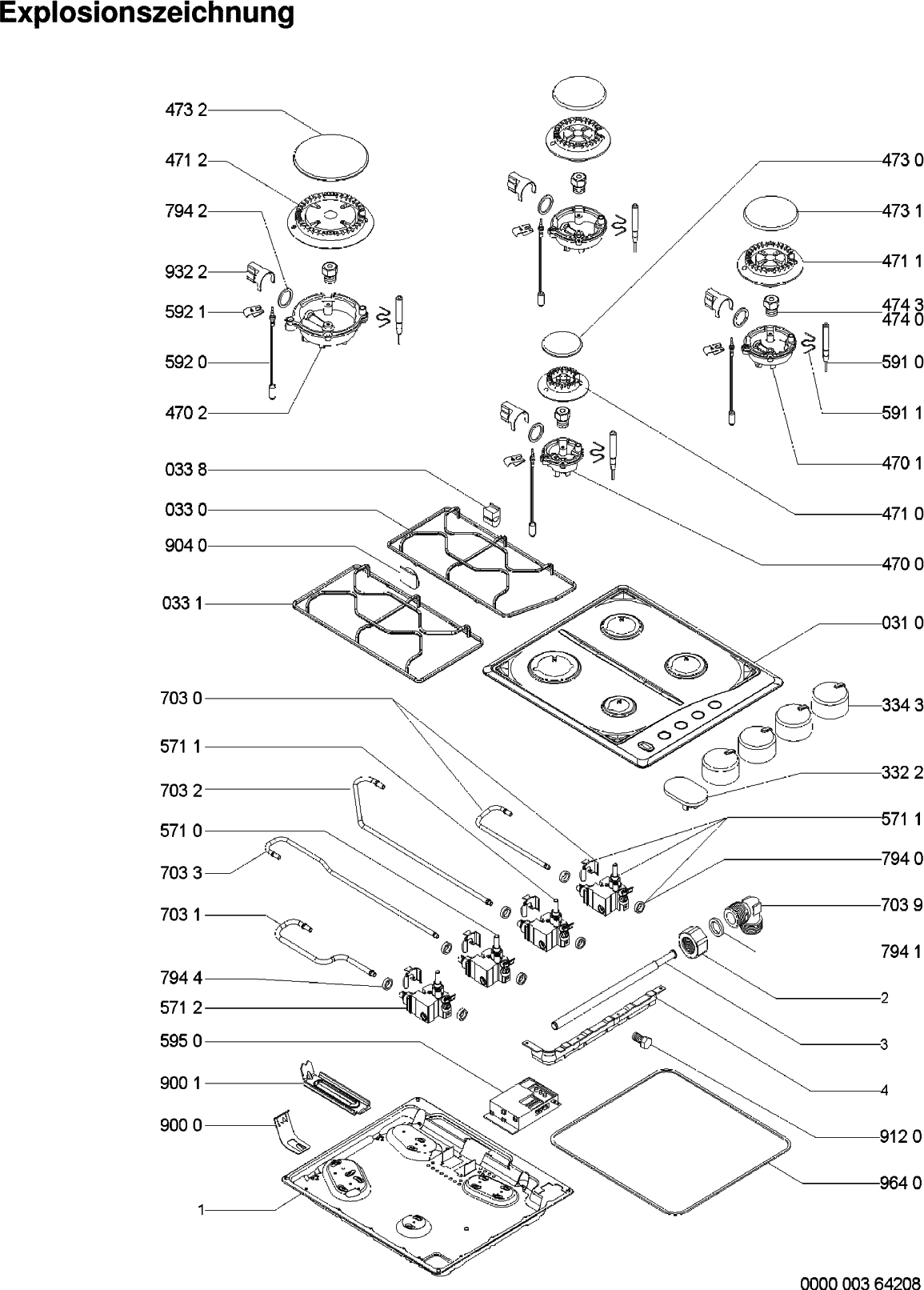 Explosionszeichnung

473 2
471 2
794 2
932 2
592 1
592 0
470 2
033 8
033 0
904 0
033 1
703 0
571 1
703 2
571 0
703 3
703 1
794 4
571 2
595 0
900 1
900 0
1

473 0
473 1
471 1
474 3
474 0
591 0
591 1
470 1
471 0
470 0
031 0
334 3
332 2
571 1
794 0
703 9
794 1
2
3
4
912 0
964 0

0000 003 64208