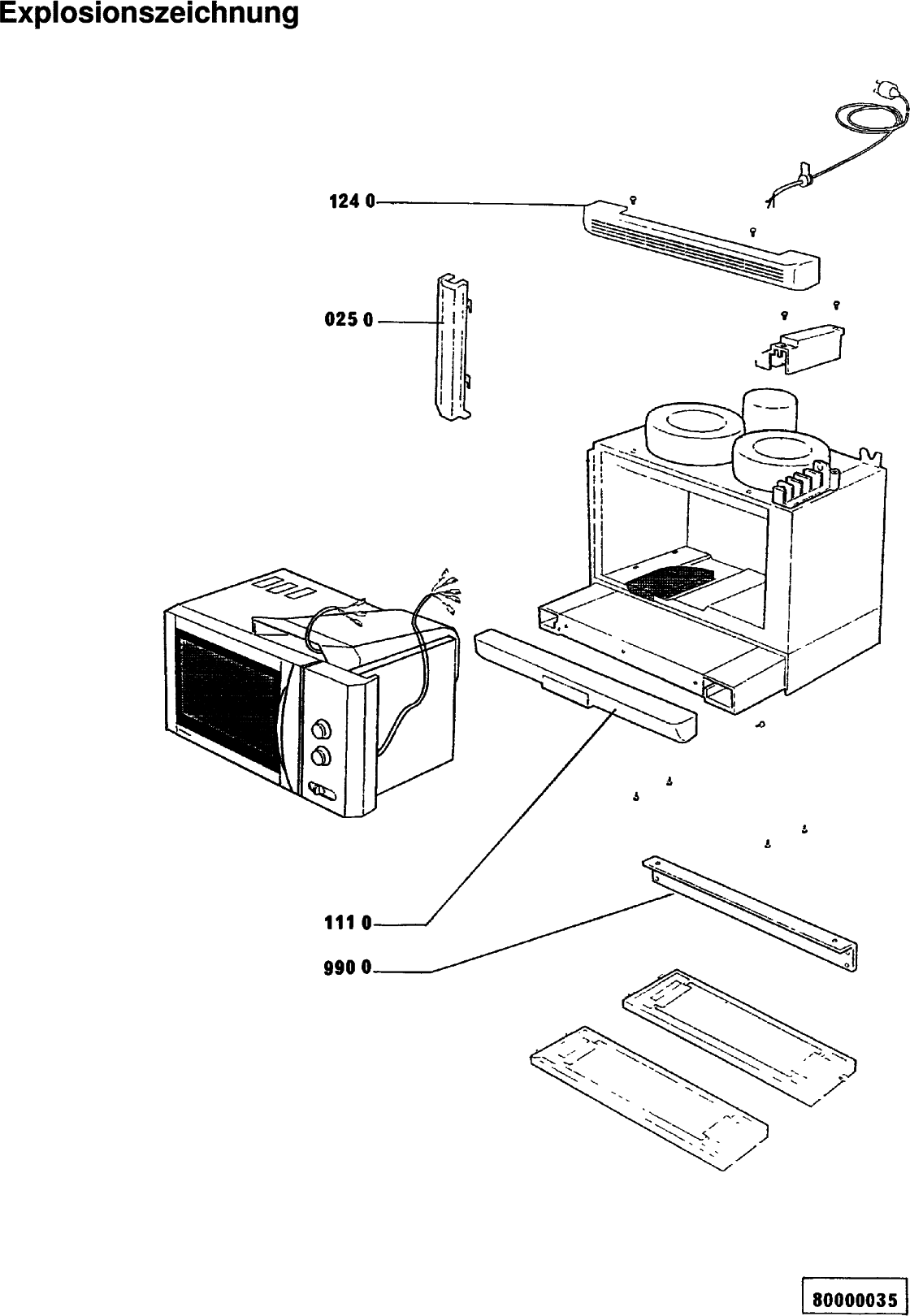 Explosionszeichnung

124 0

025 0

111 0

990 0

80000035