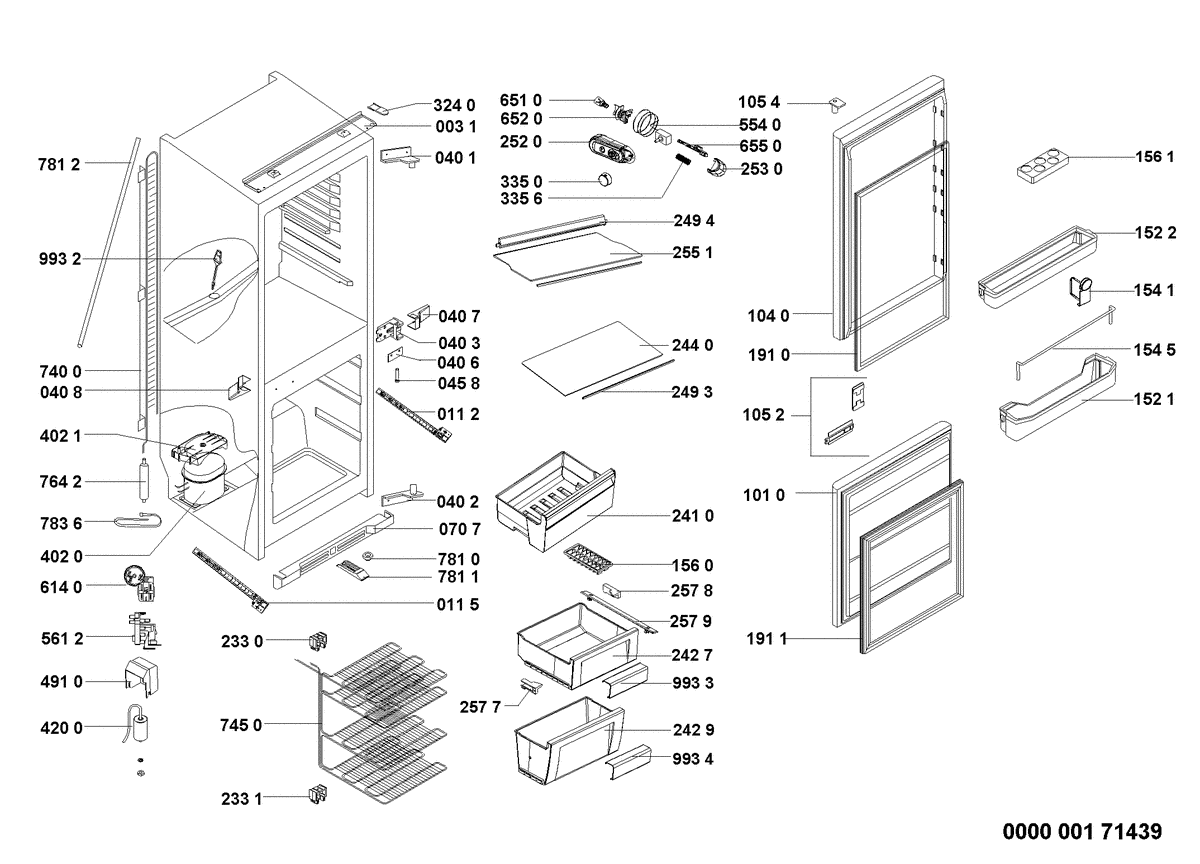 781 2
993 2
740 0
040 8
402 1
764 2
783 6
402 0
614 0
561 2
491 0
420 0
324 0
003 1
040 1
040 7
040 3
040 6
045 8
011 2
040 2
070 7
781 0
781 1
011 5
233 0
745 0
233 1
651 0
652 0
252 0
335 0
335 6
554 0
655 0
253 0
249 4
255 1
244 0
249 3
241 0
156 0
257 8
257 9
242 7
993 3
257 7
242 9
993 4
105 4
104 0
191 0
105 2
101 0
191 1
156 1
152 2
154 1
154 5
152 1
0000 001 71439