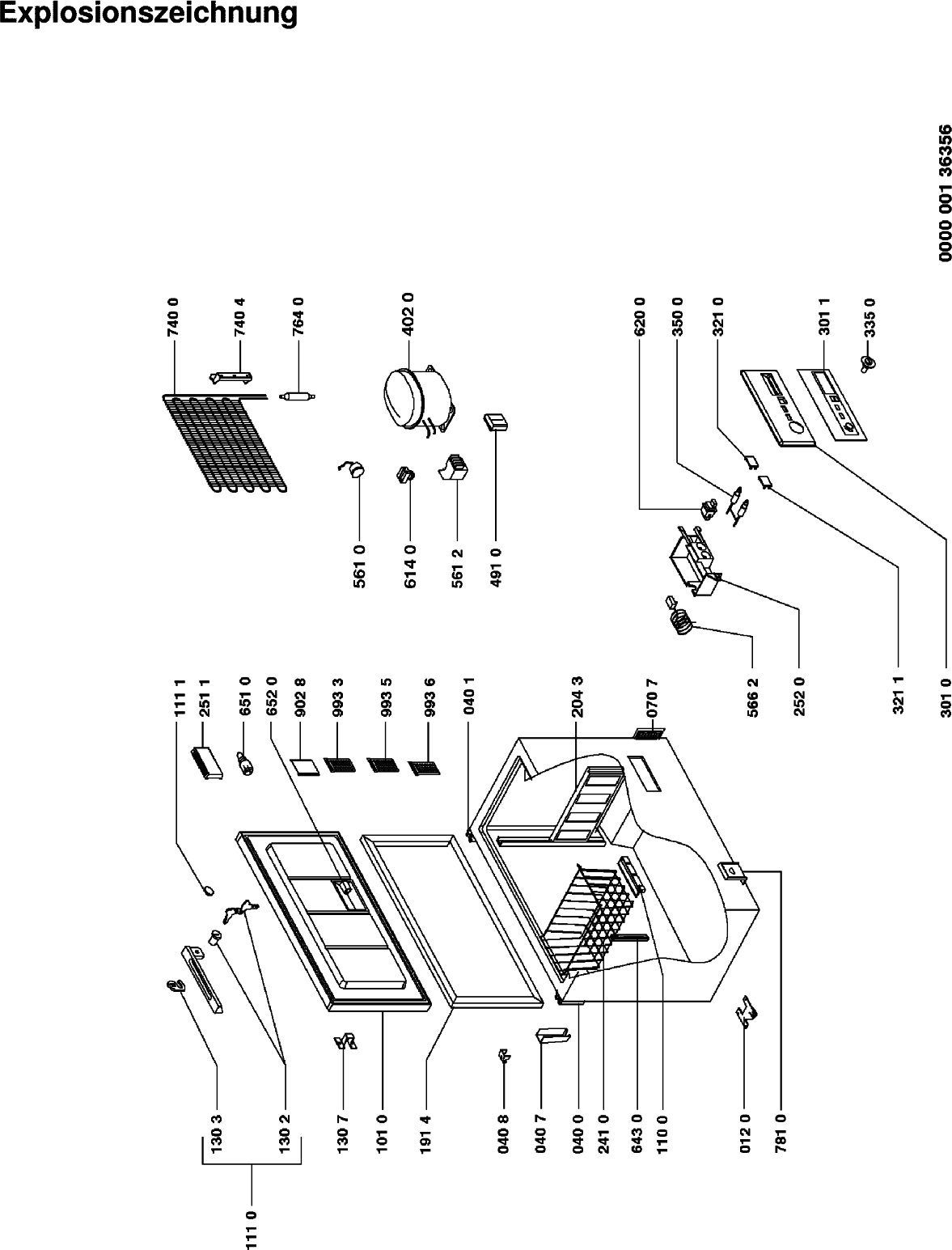 Explosionszeichnung

0000 001 36356

740 0
740 4
764 0
402 0
561 0
614 0
561 2
491 0
620 0
350 0
321 0
301 1
335 0
566 2
252 0
321 1
301 0
111 1
251 1
651 0
652 0
902 8
993 3
993 5
993 6
040 1
204 3
070 7
111 0
130 3
130 2
130 7
101 0
191 4
040 8
040 7
040 0
241 0
643 0
110 0
012 0
781 0