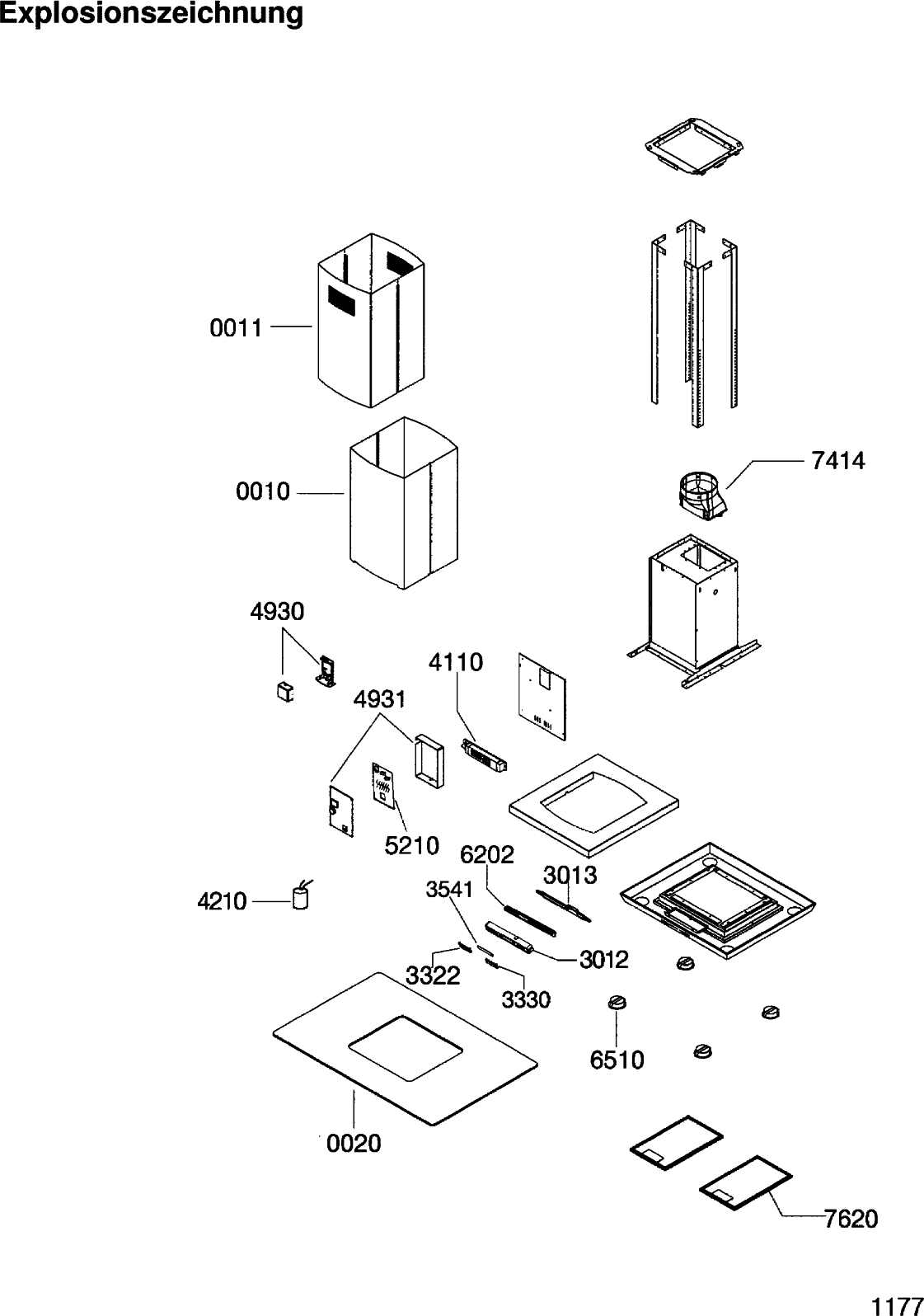 Explosionszeichnung

0011

0010

7414

4930

4110

4931

5210

6202

3013

4210

3541

3012

3322

3330

6510

0020

7620

1177