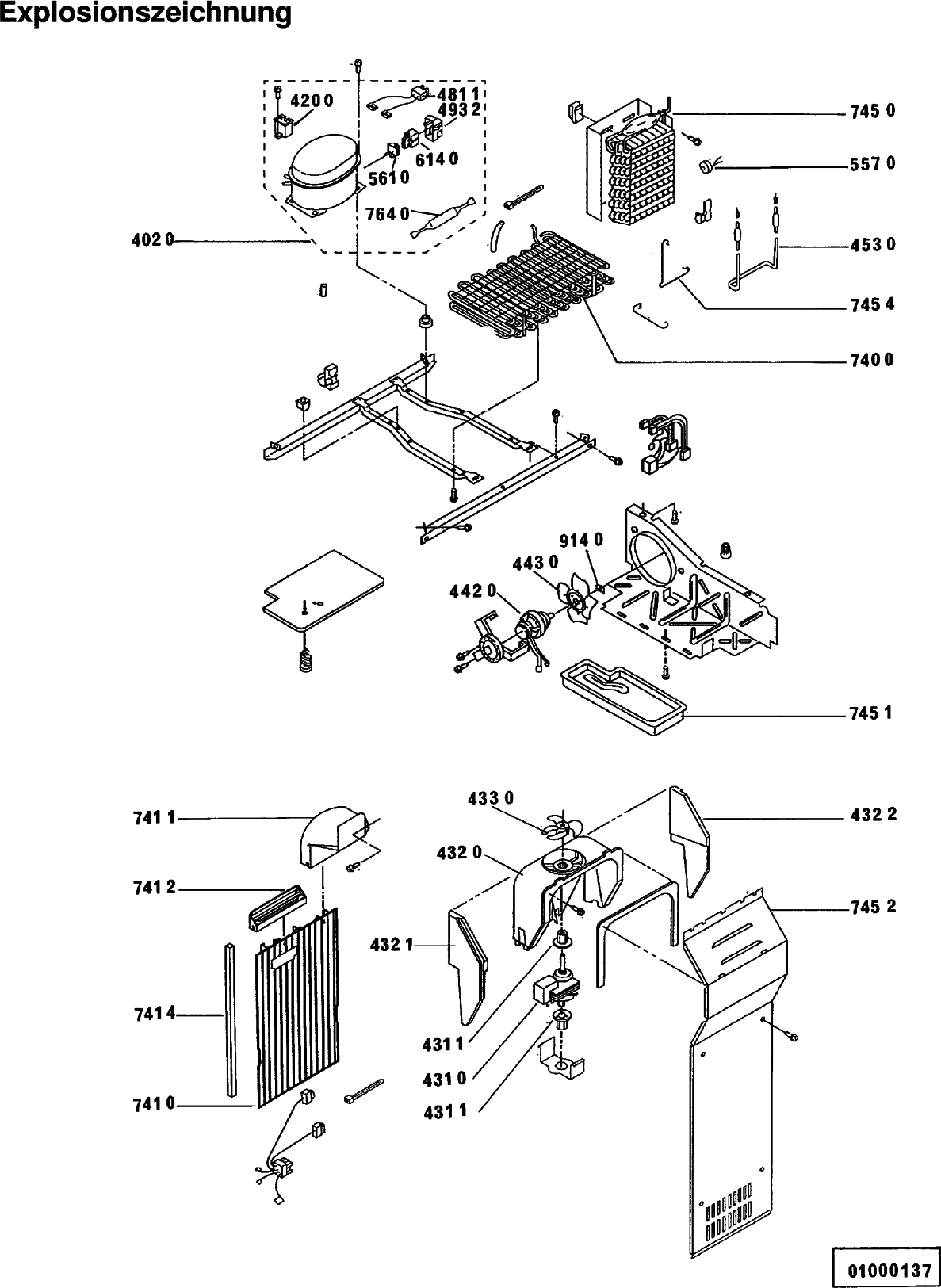 Explosionszeichnung

420 0
481 1
493 2
614 0
561 0
764 0
402 0
745 0
557 0
453 0
745 4
740 0
914 0
443 0
442 0
745 1

741 1
741 2
741 4
741 0
433 0
432 0
432 1
431 1
431 0
431 1
432 2
745 2

01000137