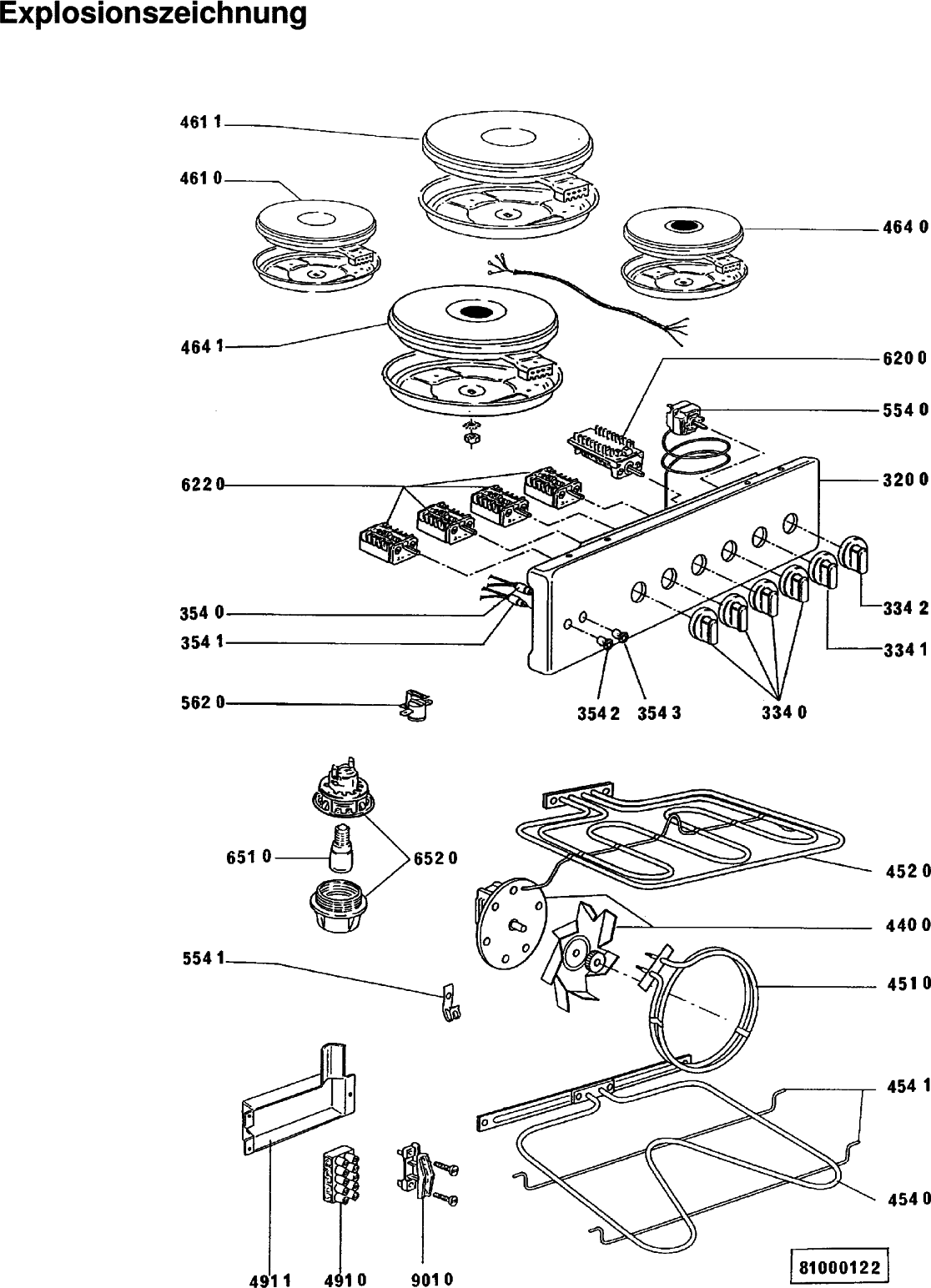 Explosionszeichnung

461 1
461 0
464 0
464 1
620 0
554 0
622 0
320 0
354 0
354 1
334 2
334 1
562 0
354 2
354 3
334 0
651 0
652 0
452 0
440 0
554 1
451 0
454 1
454 0
491 1
491 0
901 0
81000122