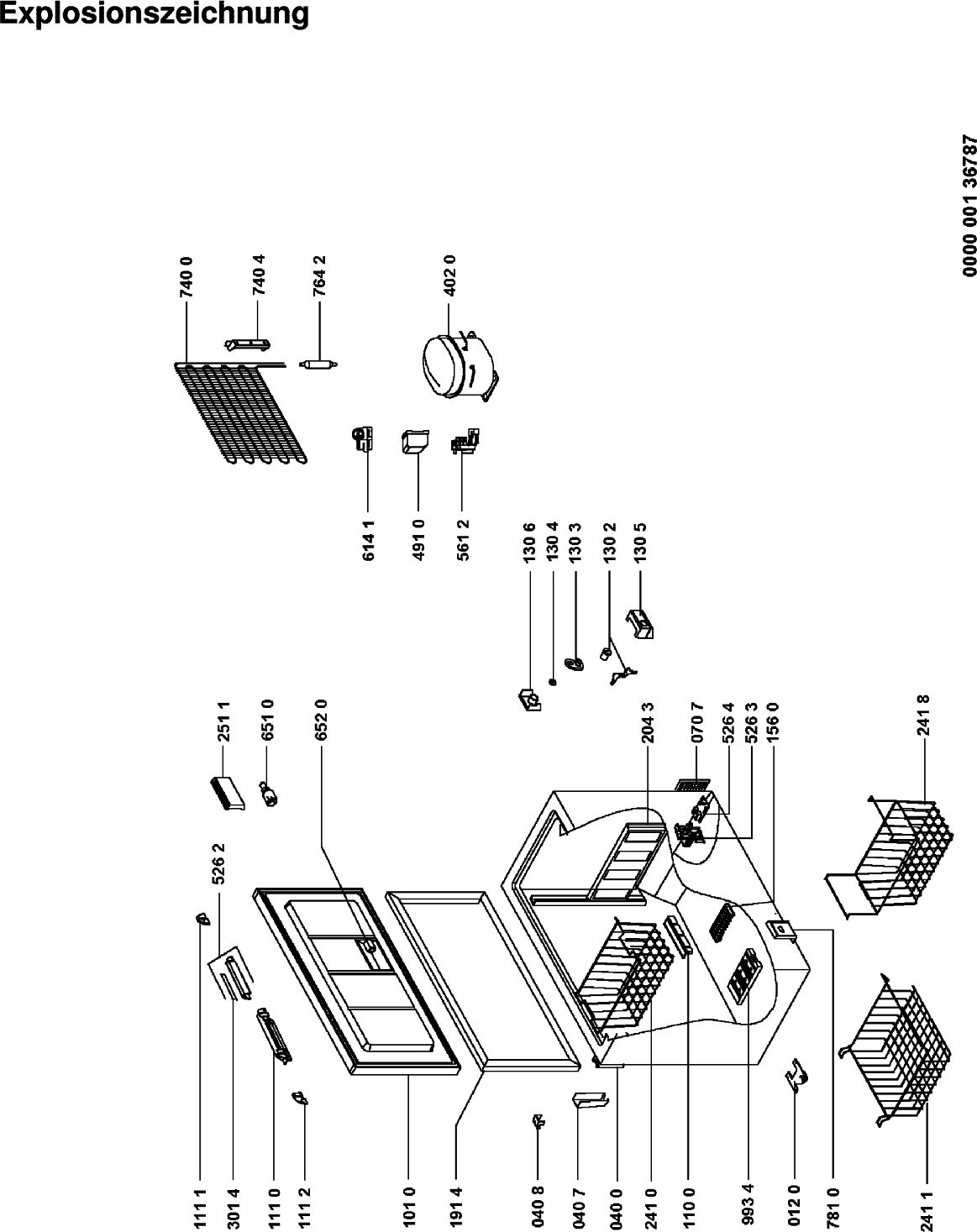 Explosionszeichnung

0000 001 36787

740 0
740 4
764 2
402 0

614 1
491 0
561 2

130 6
130 4
130 3
130 2
130 5

251 1
651 0
652 0
526 2

204 3
070 7
526 4
526 3
156 0

241 8

111 1
301 4
111 0
111 2
101 0
191 4
040 8
040 7
040 0
241 0
110 0
993 4
012 0
781 0
241 1