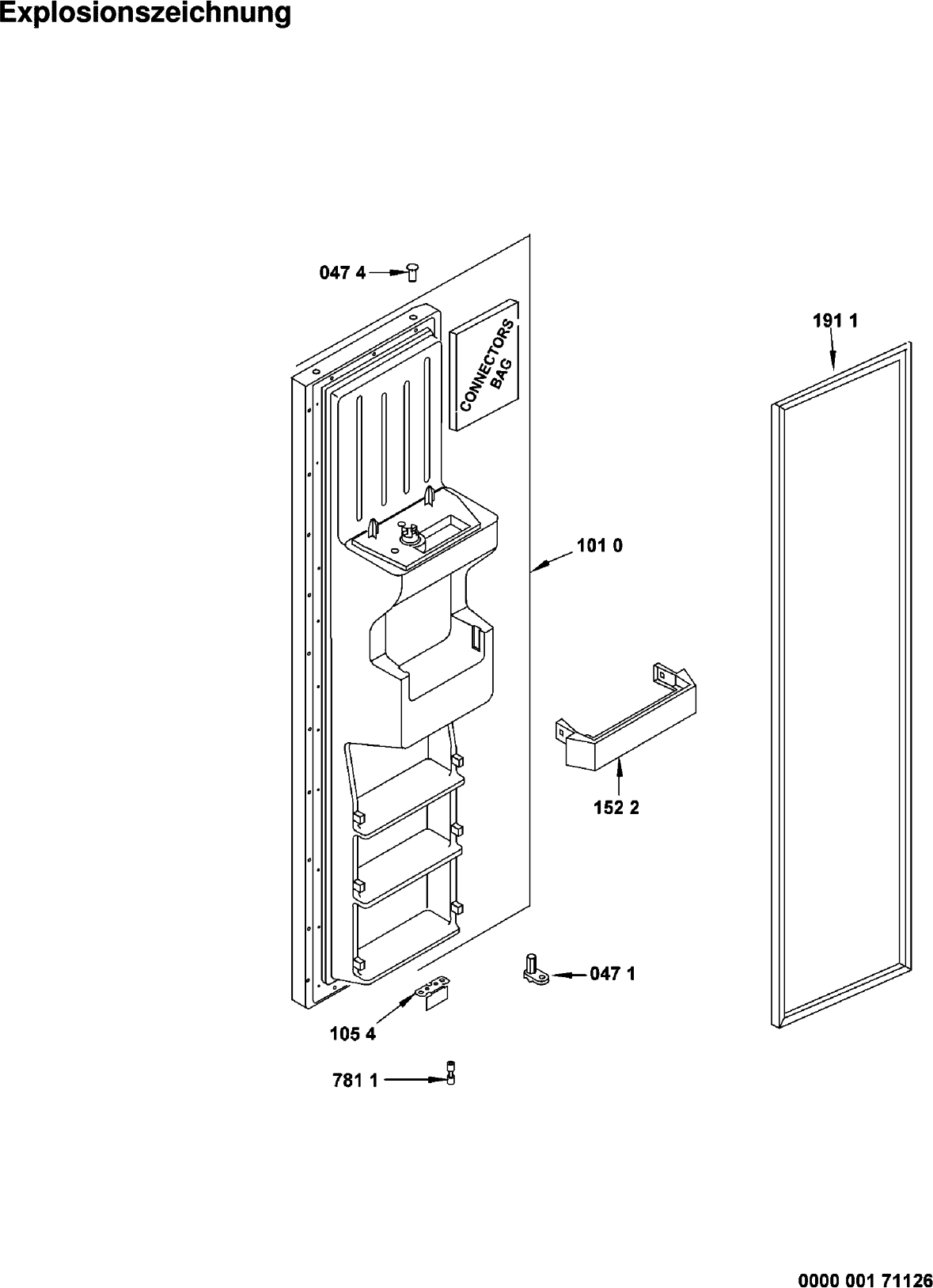 Explosionszeichnung

047 4

CONNECTORS BAG

191 1

101 0

152 2

047 1

105 4

781 1

0000 001 71126