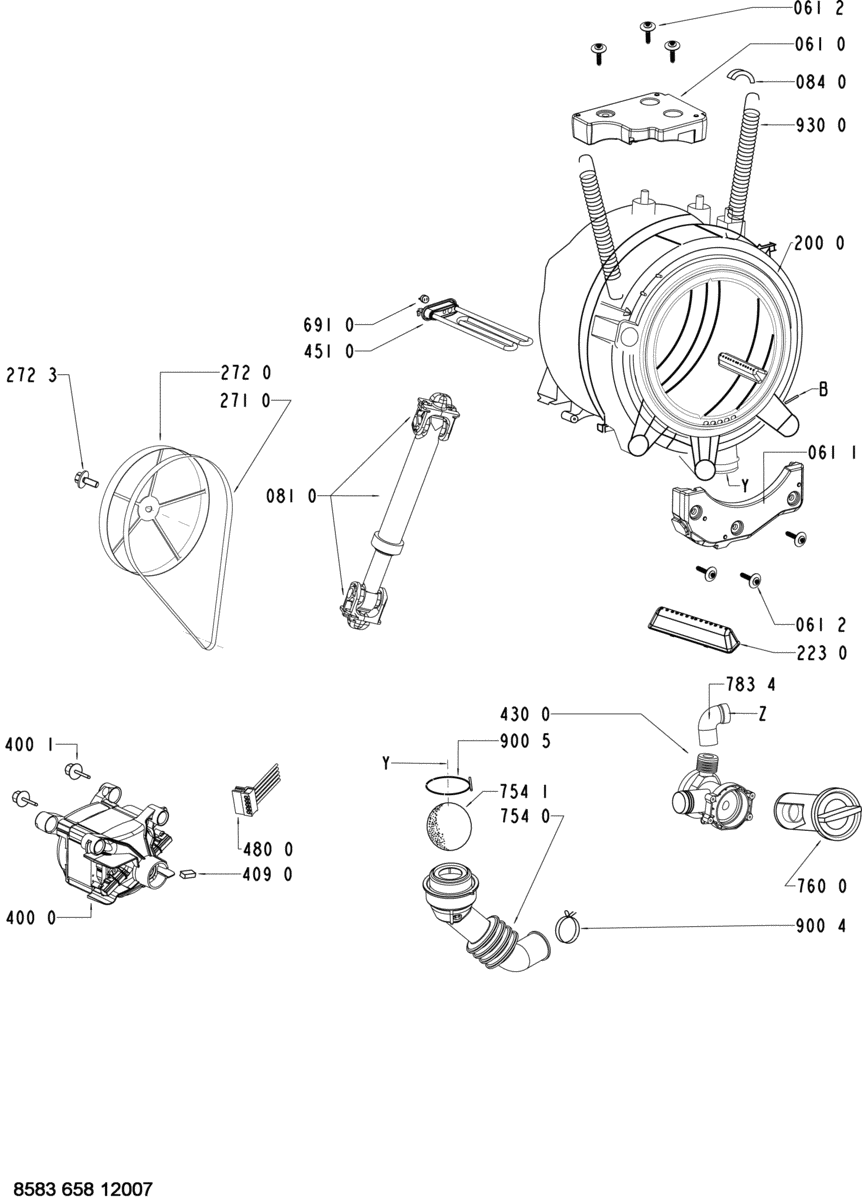 061 2
061 0
084 0
930 0
200 0
691 0
451 0
272 3
272 0
271 0
B
061 1
Y
081 0
061 2
223 0
783 4
430 0
Z
400 1
900 5
Y
754 1
754 0
480 0
409 0
400 0
760 0
900 4
8583 658 12007