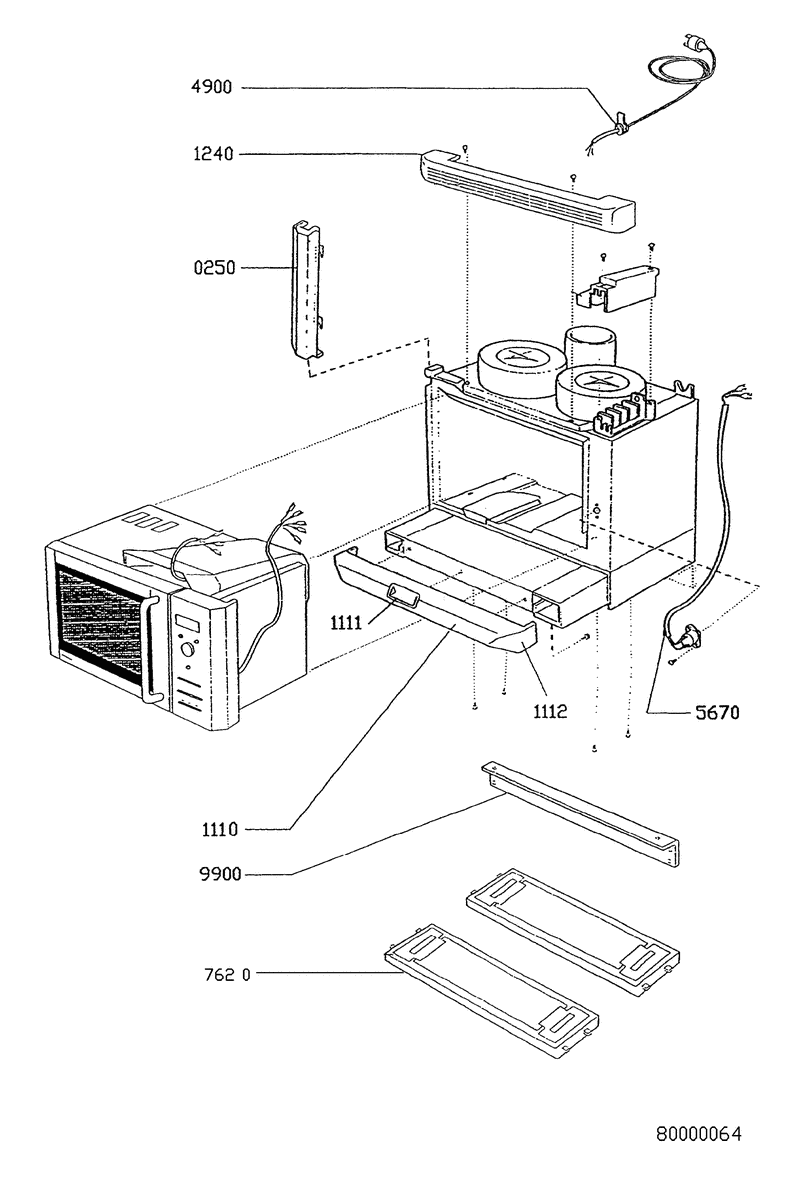 4900
1240
0250
1111
1112
5670
1110
9900
762 0
80000064