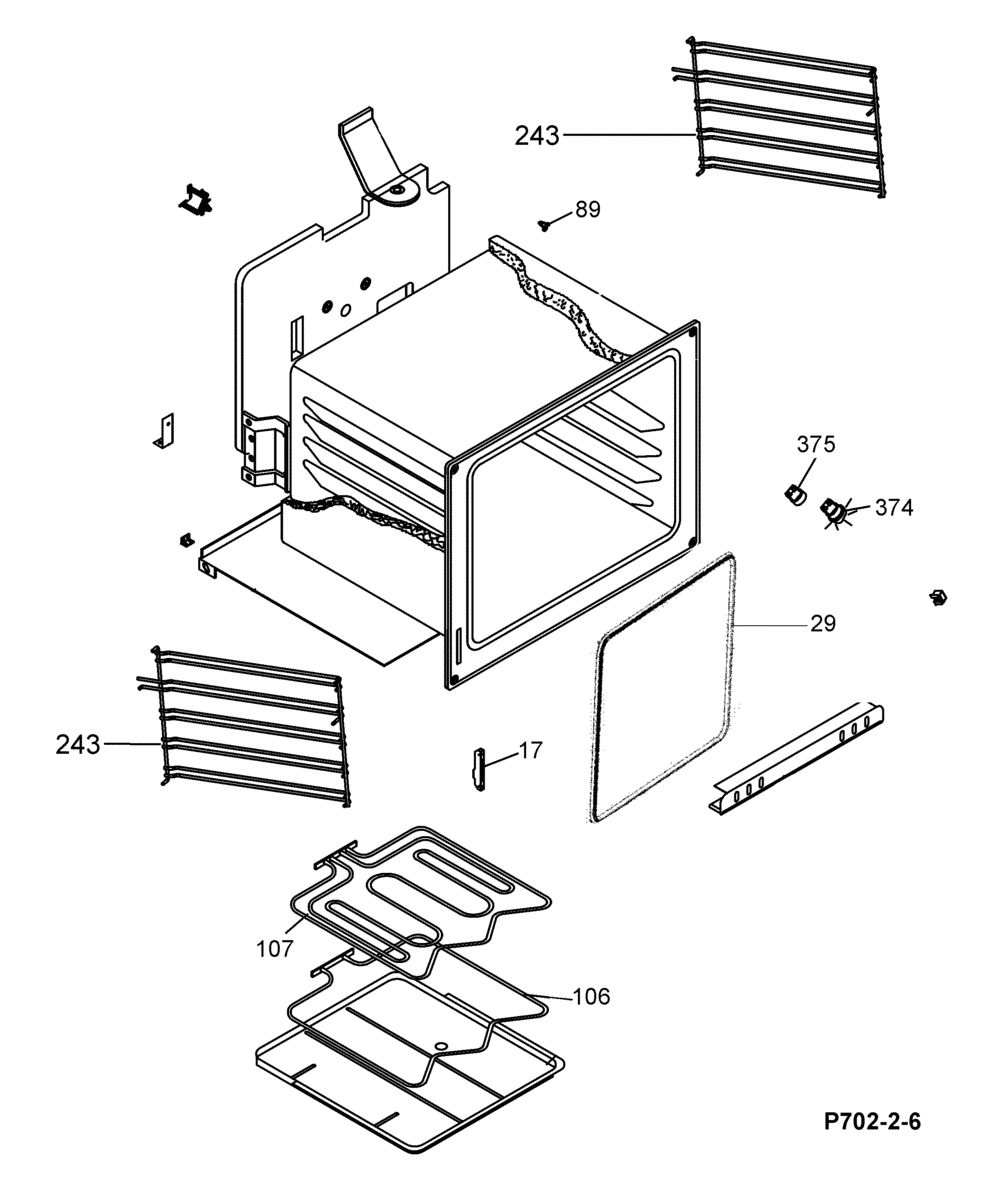 243
89
375
374
29
243
17
107
106
P702-2-6