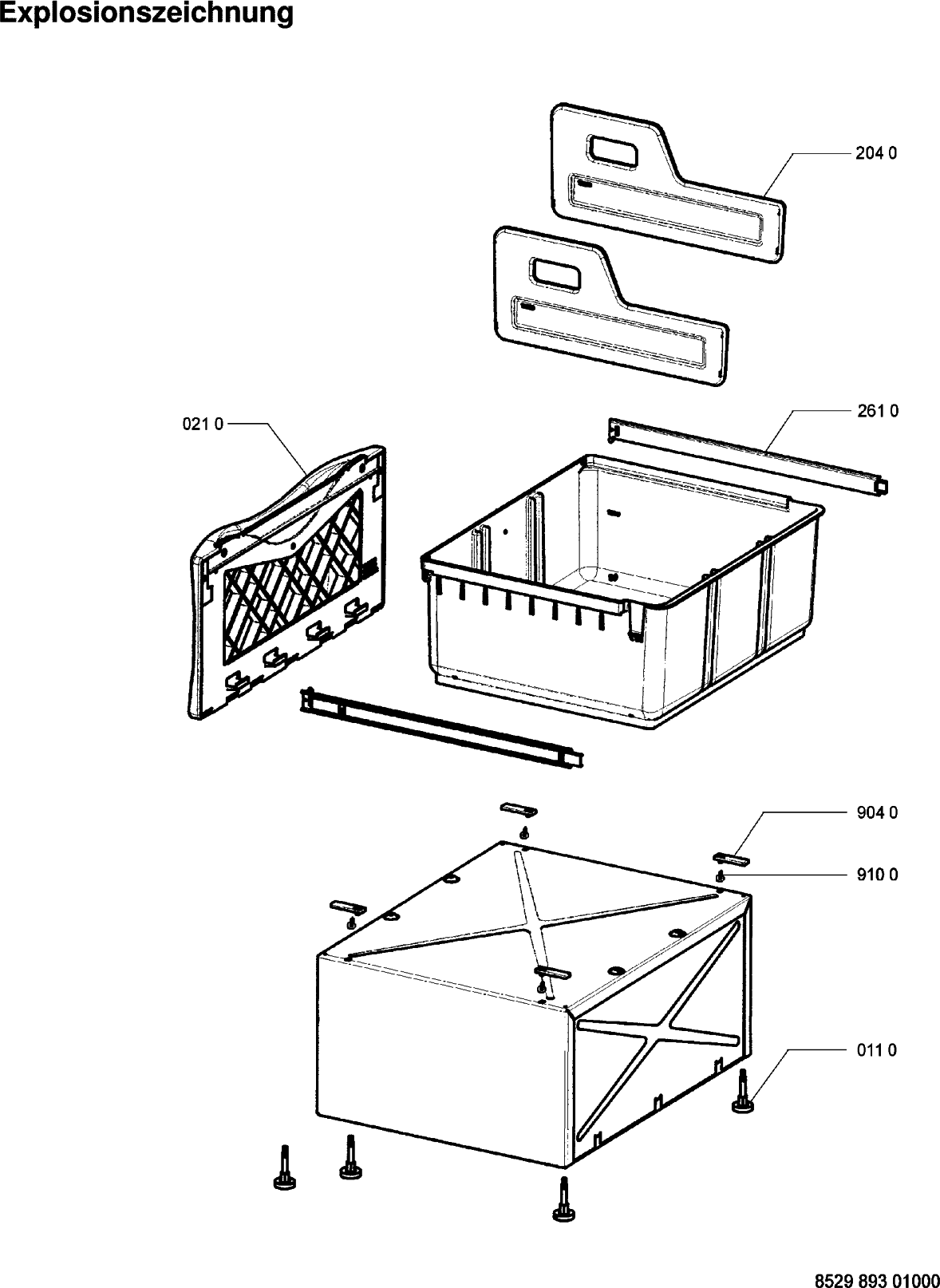 Explosionszeichnung

204 0

021 0

261 0

904 0

910 0

011 0

8529 893 01000