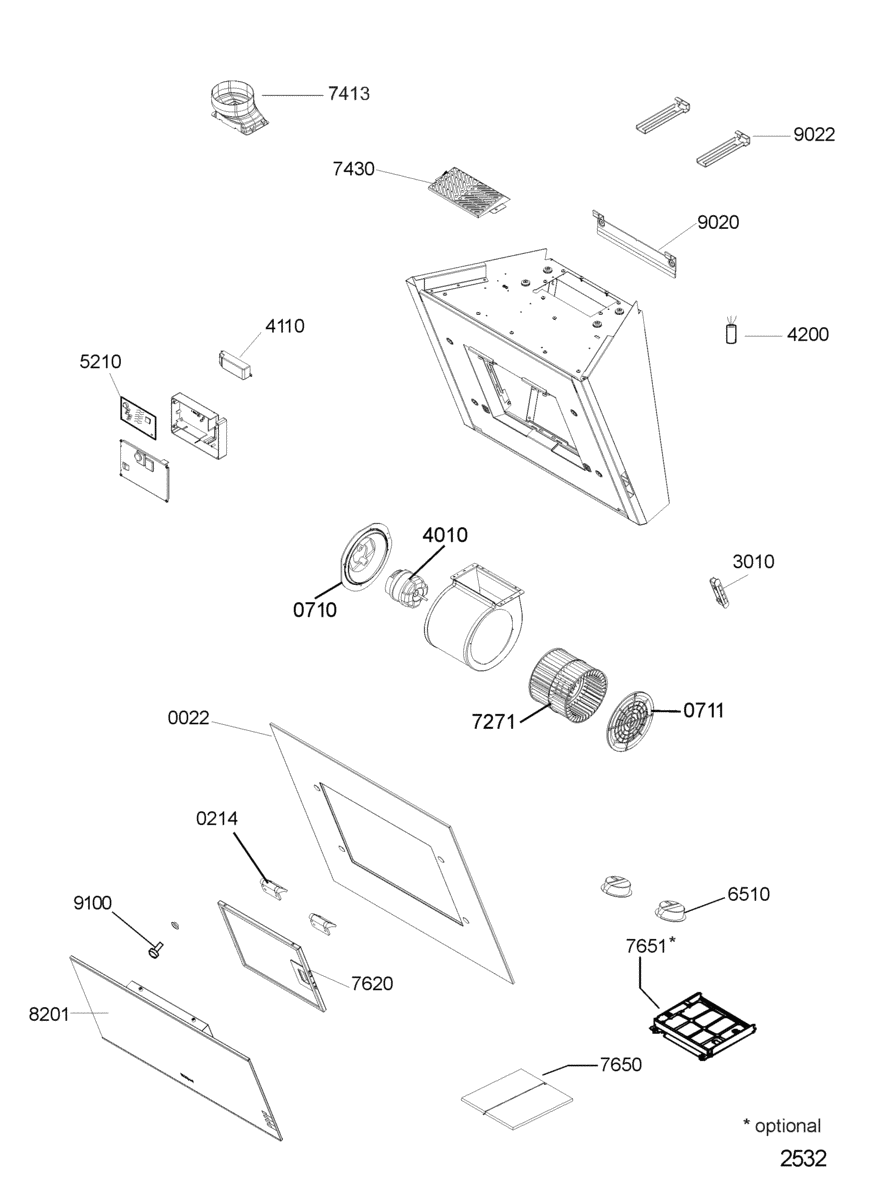 7413
9022
7430
9020
4110
4200
5210
4010
3010
0710
7271
0711
0022
0214
6510
9100
7651*
7620
8201
7650
* optional
2532