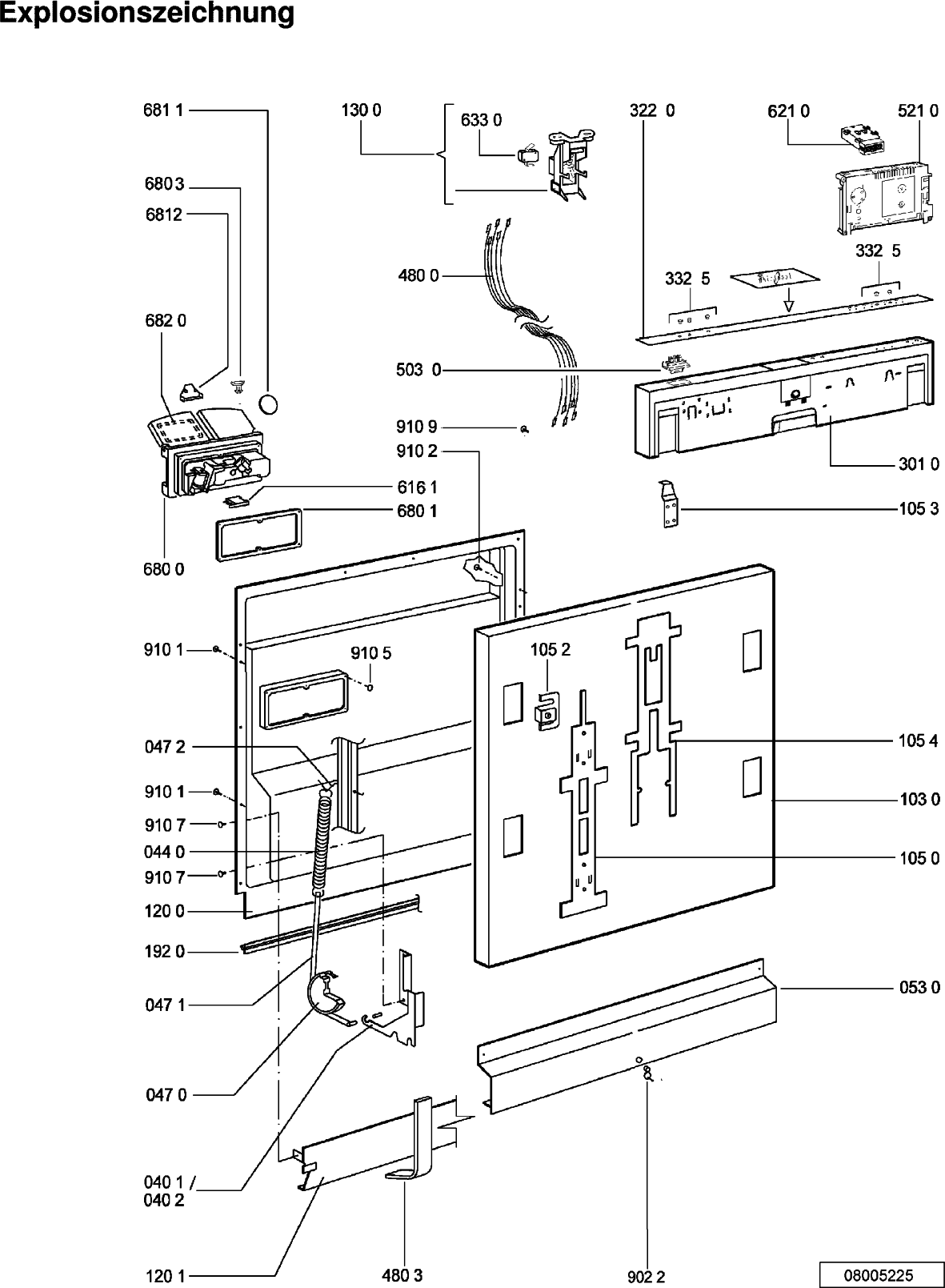 Explosionszeichnung

681 1
130 0
633 0
322 0
621 0
521 0
680 3
6812
480 0
332 5
332 5
682 0
503 0
910 9
910 2
301 0
616 1
680 1
105 3
680 0
910 1
910 5
105 2
047 2
105 4
910 1
103 0
910 7
044 0
105 0
910 7
120 0
192 0
047 1
053 0
047 0
040 1 /
040 2
120 1
480 3
902 2
08005225