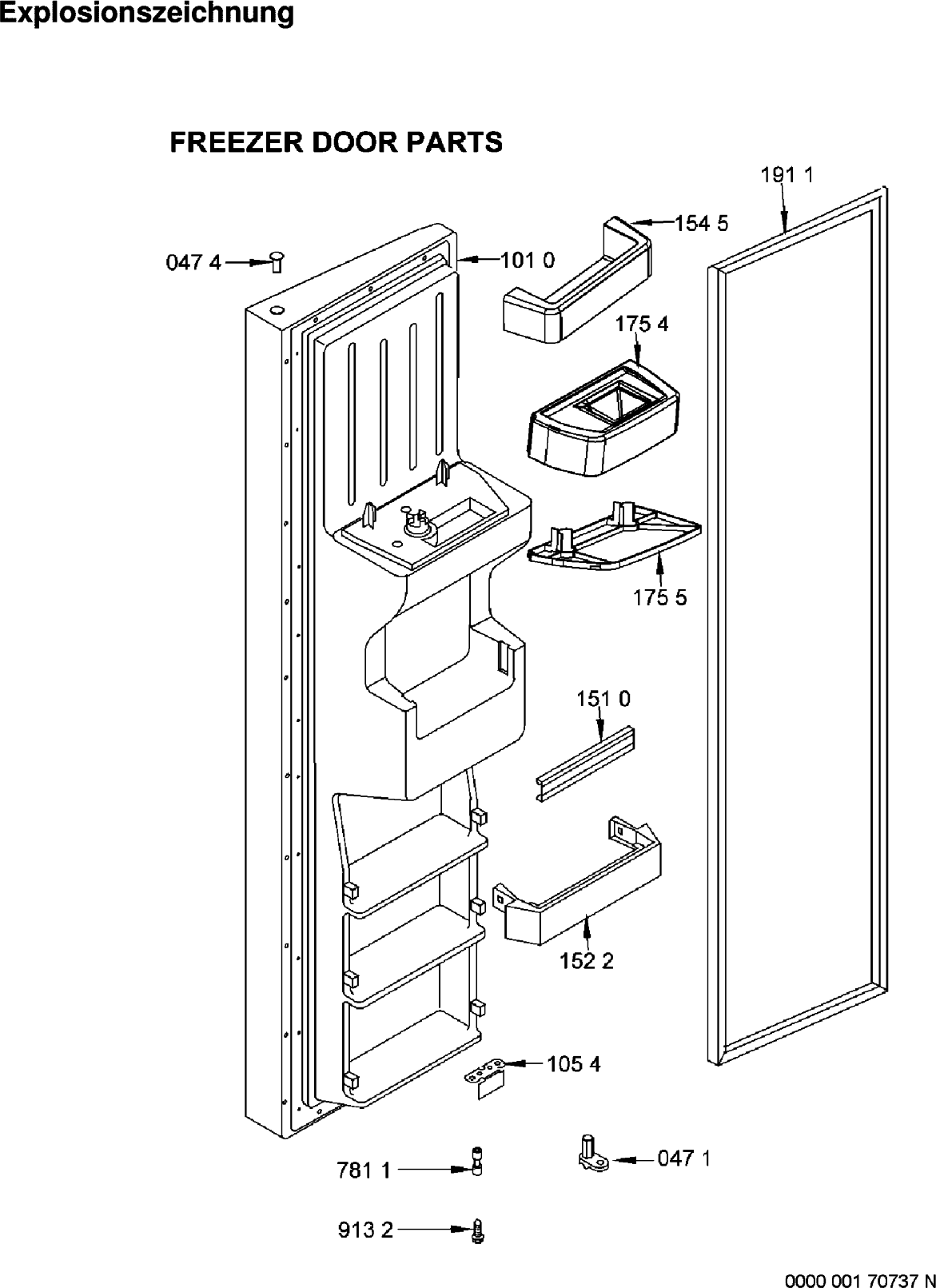 Explosionszeichnung

FREEZER DOOR PARTS

191 1

154 5

047 4

101 0

175 4

175 5

151 0

152 2

105 4

781 1

047 1

913 2

0000 001 70737 N